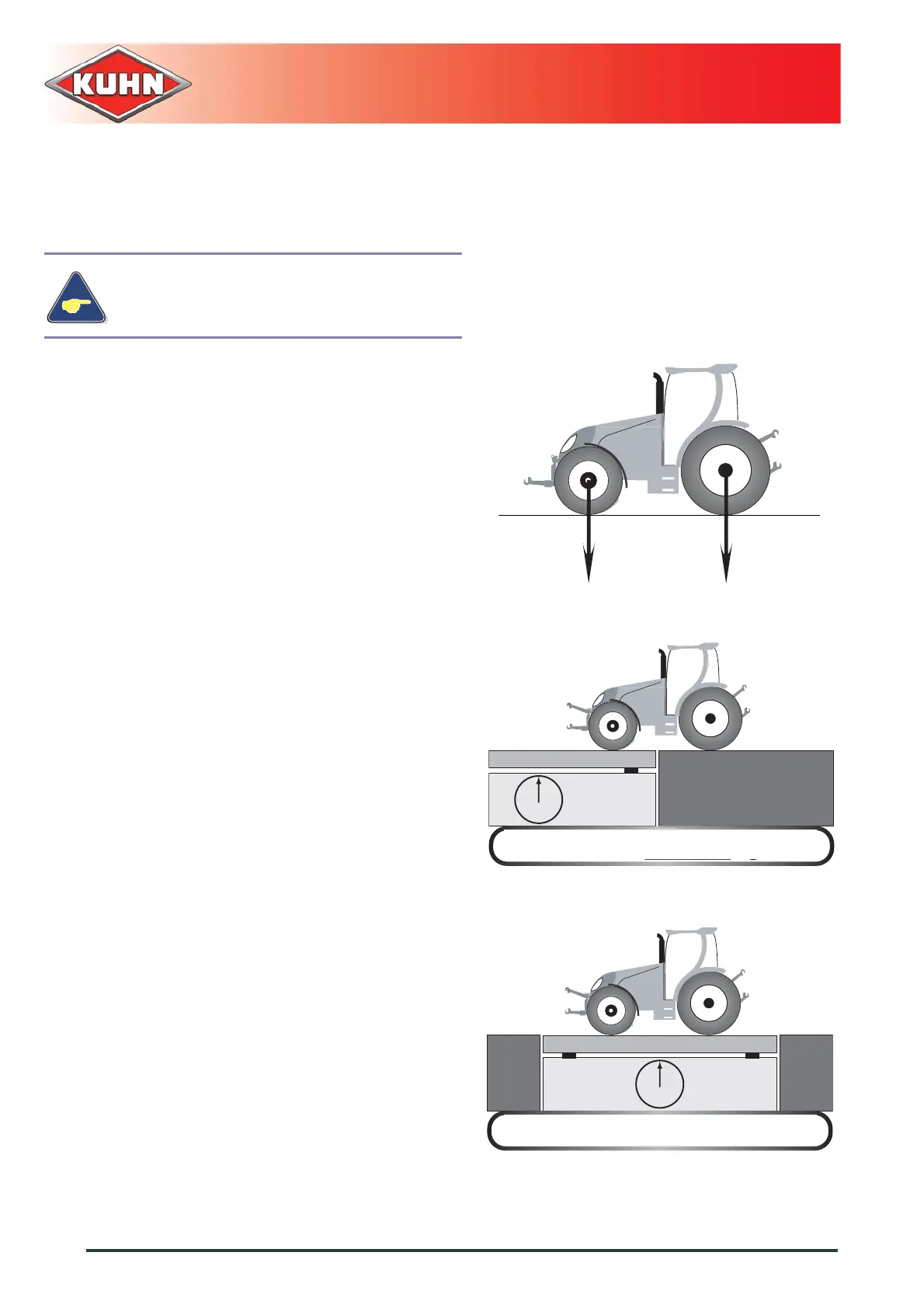 KUHN