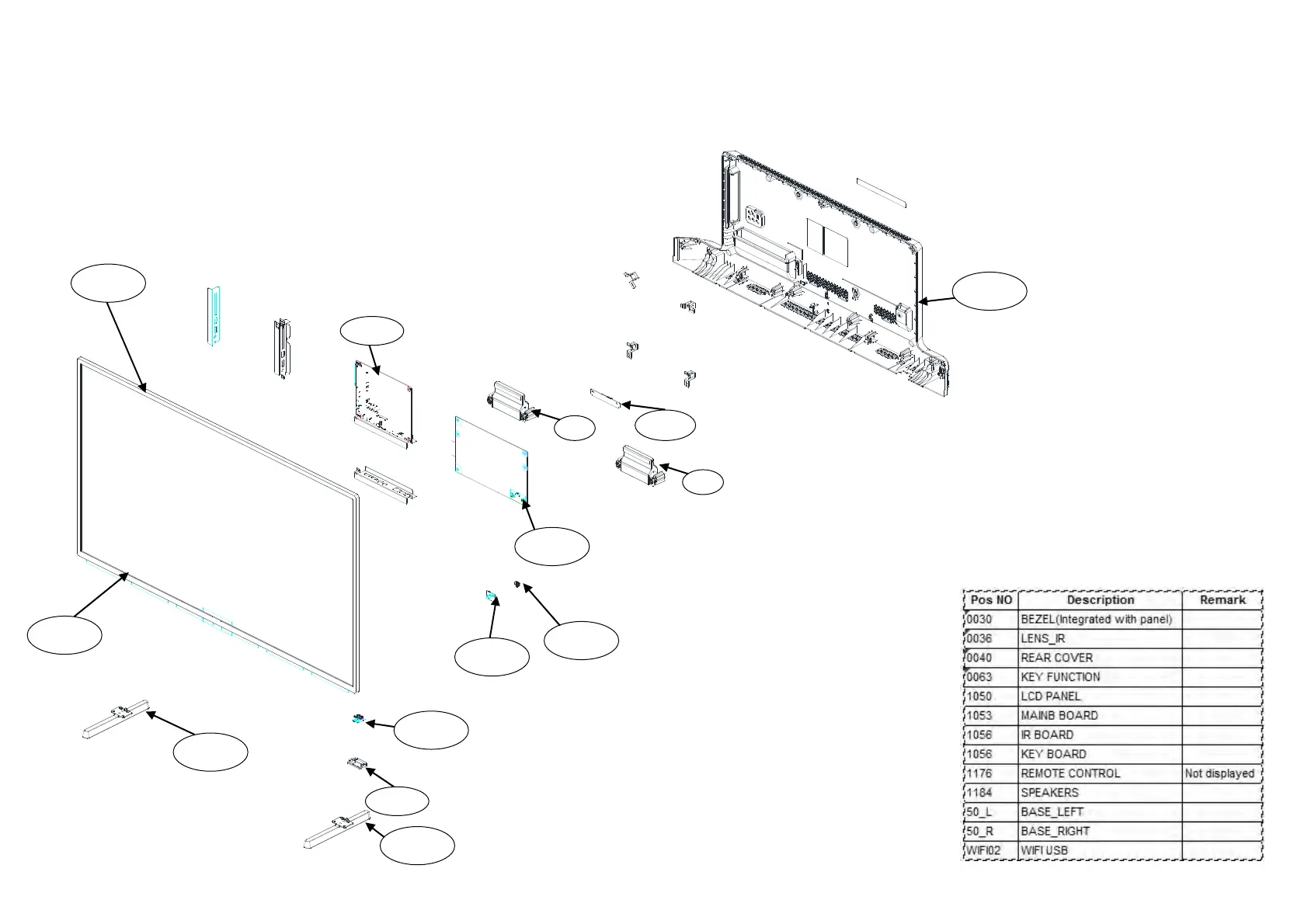 | Pos NO | Description | Remark |
|---|---|---|
| 0030 | BEZEL(Integrated with panel) | |
| 0036 | LENS_IR | |
| 0040 | REAR COVER | |
| 0063 | KEY FUNCTION | |
| 1050 | LCD PANEL | |
| 1053 | MAINB BOARD | |
| 1056 | IR BOARD | |
| 1056 | KEY BOARD | |
| 1176 | REMOTE CONTROL | Not displayed |
| 1184 | SPEAKERS | |
| 50_L | BASE_LEFT | |
| 50_R | BASE_RIGHT | |
| WIFI02 | WIFI USB | |