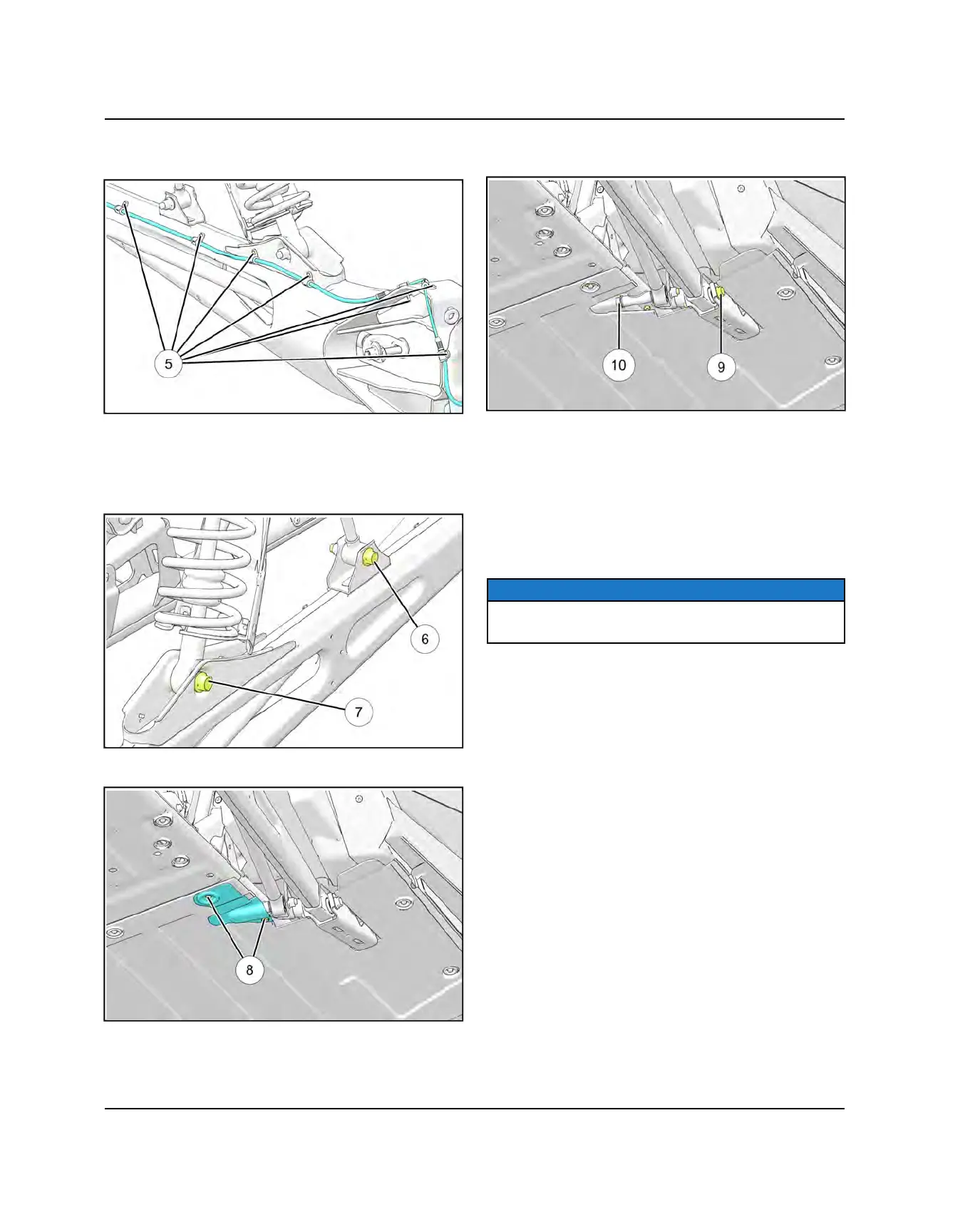 5

10

9

6

7

8