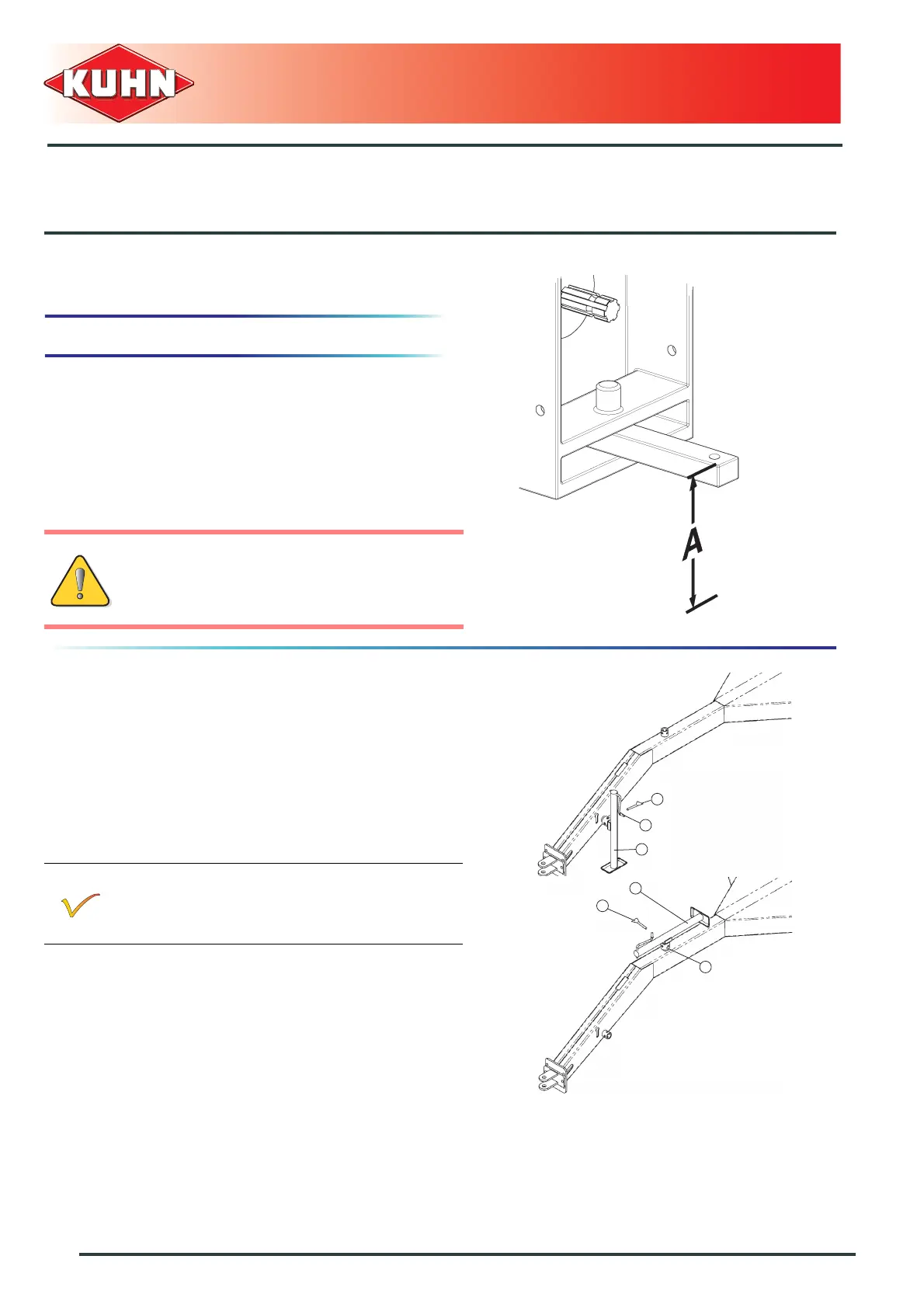 KUHN

A