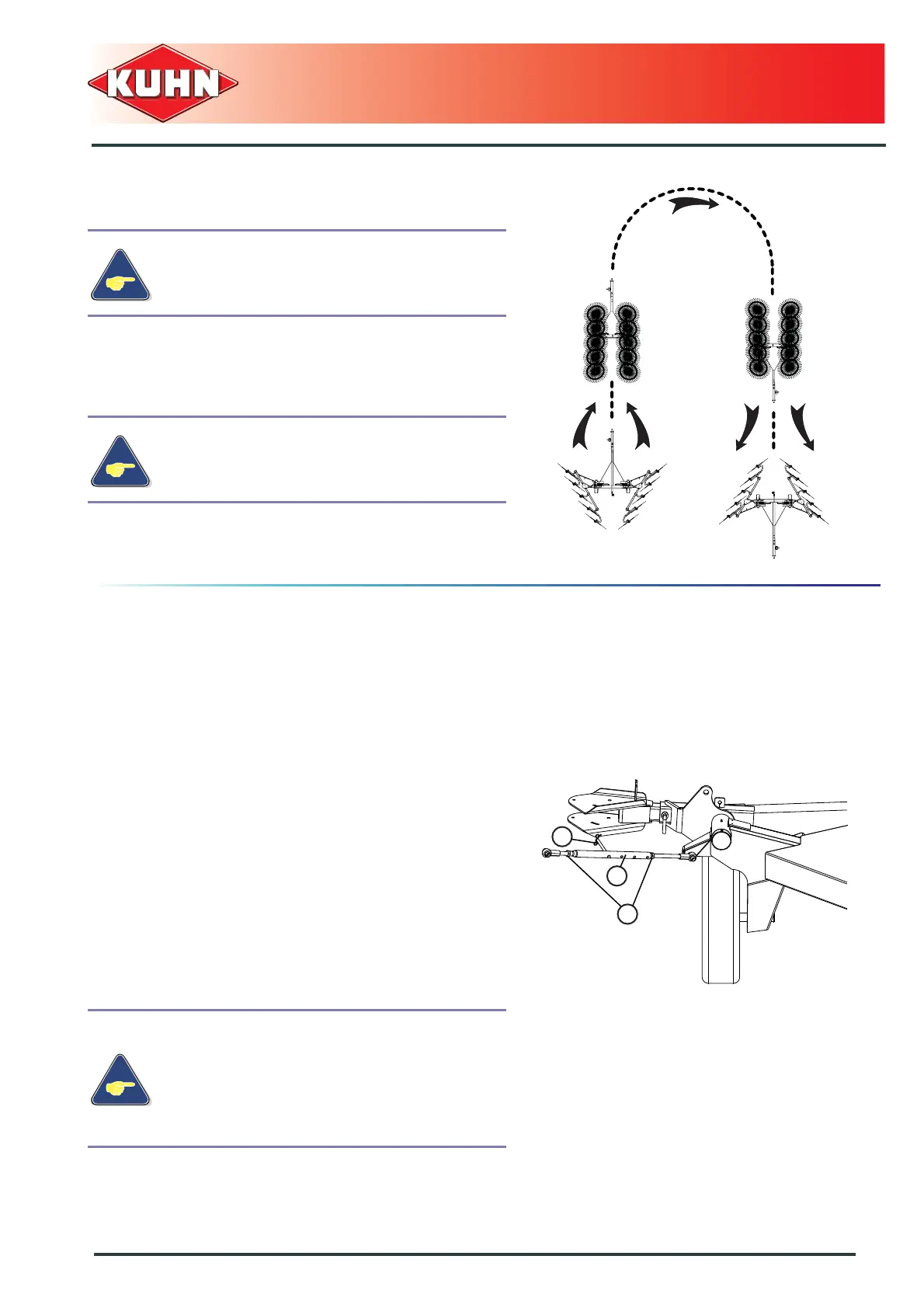 KUHN