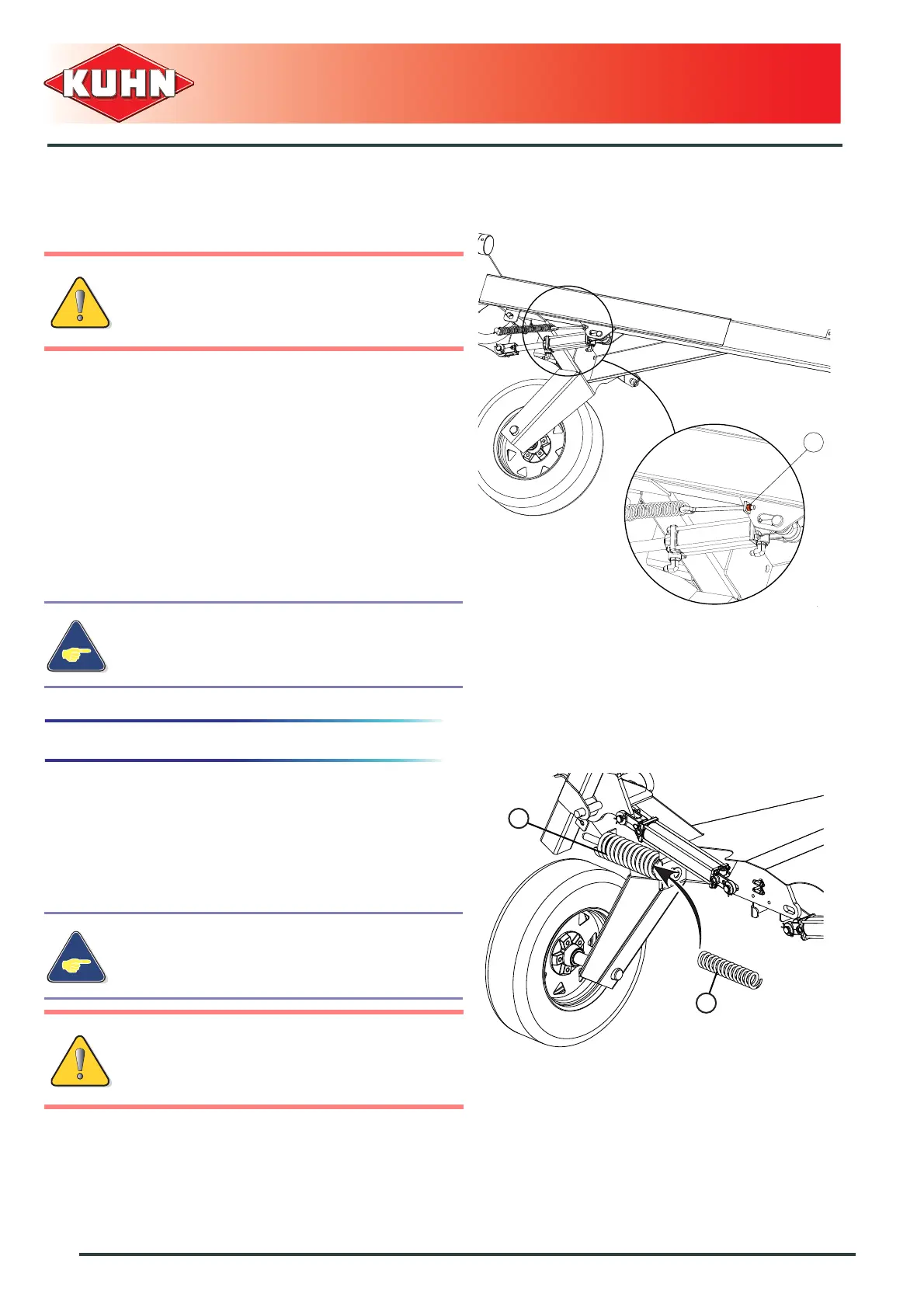 KUHN