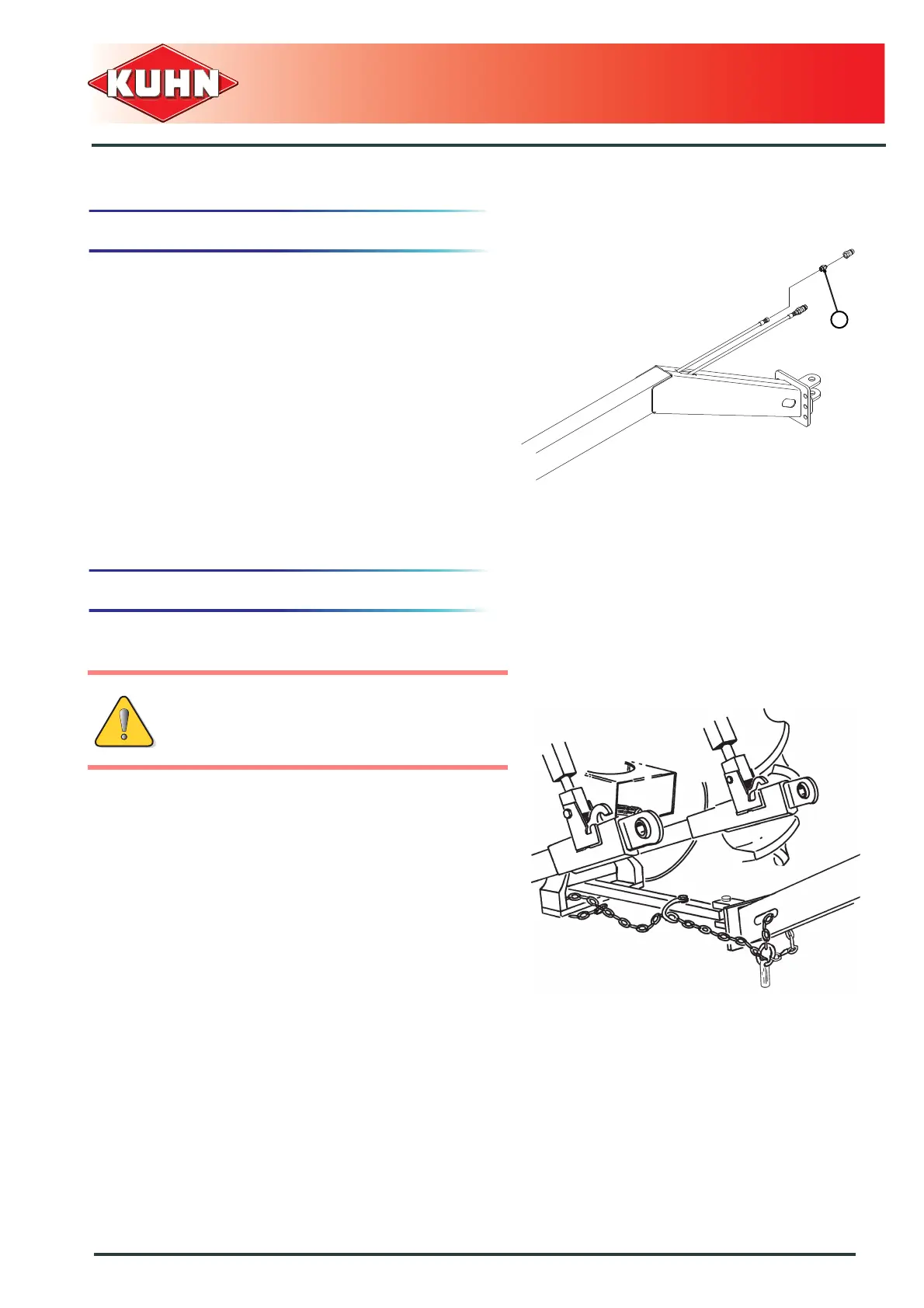 KUHN