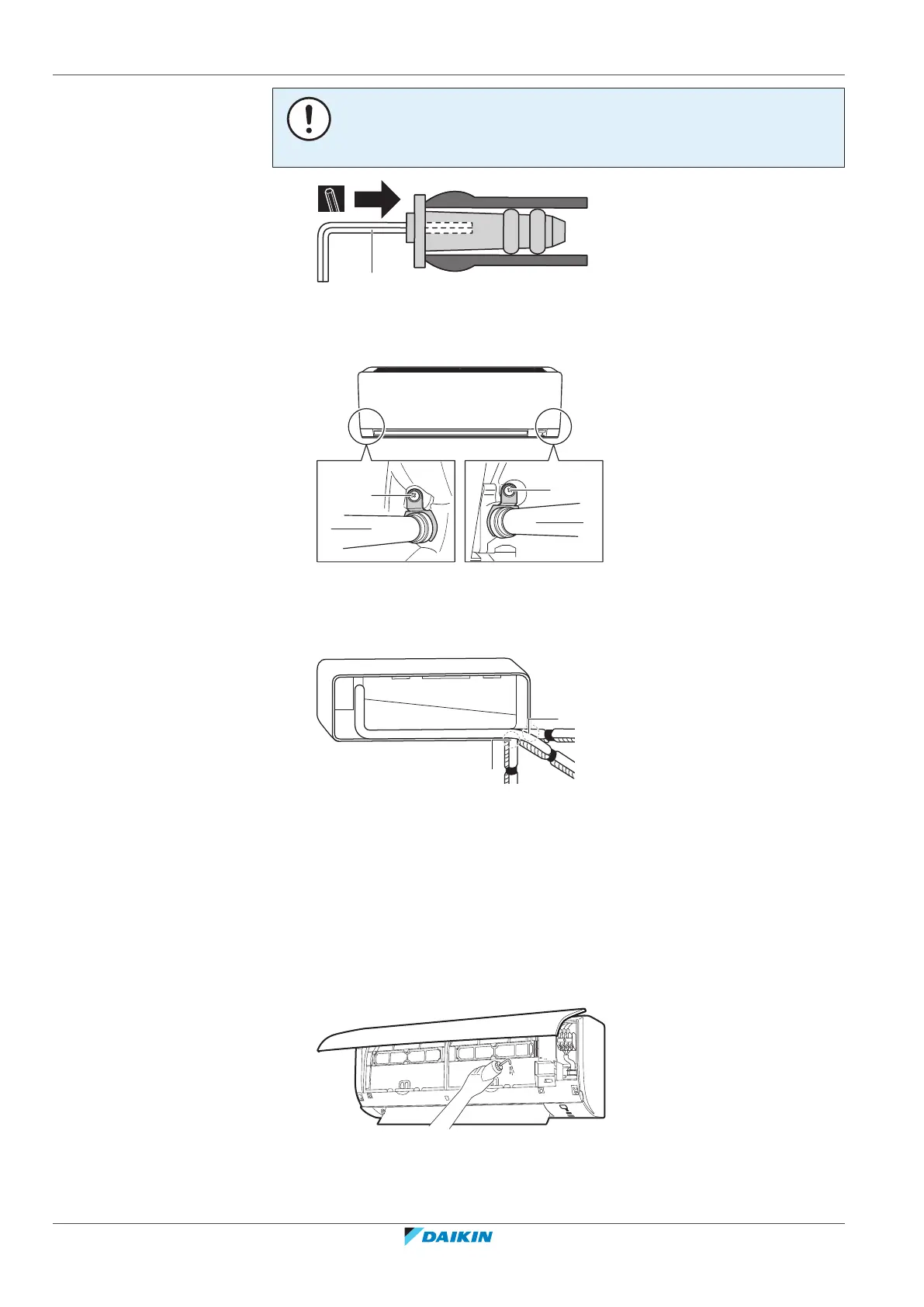 DAIKIN