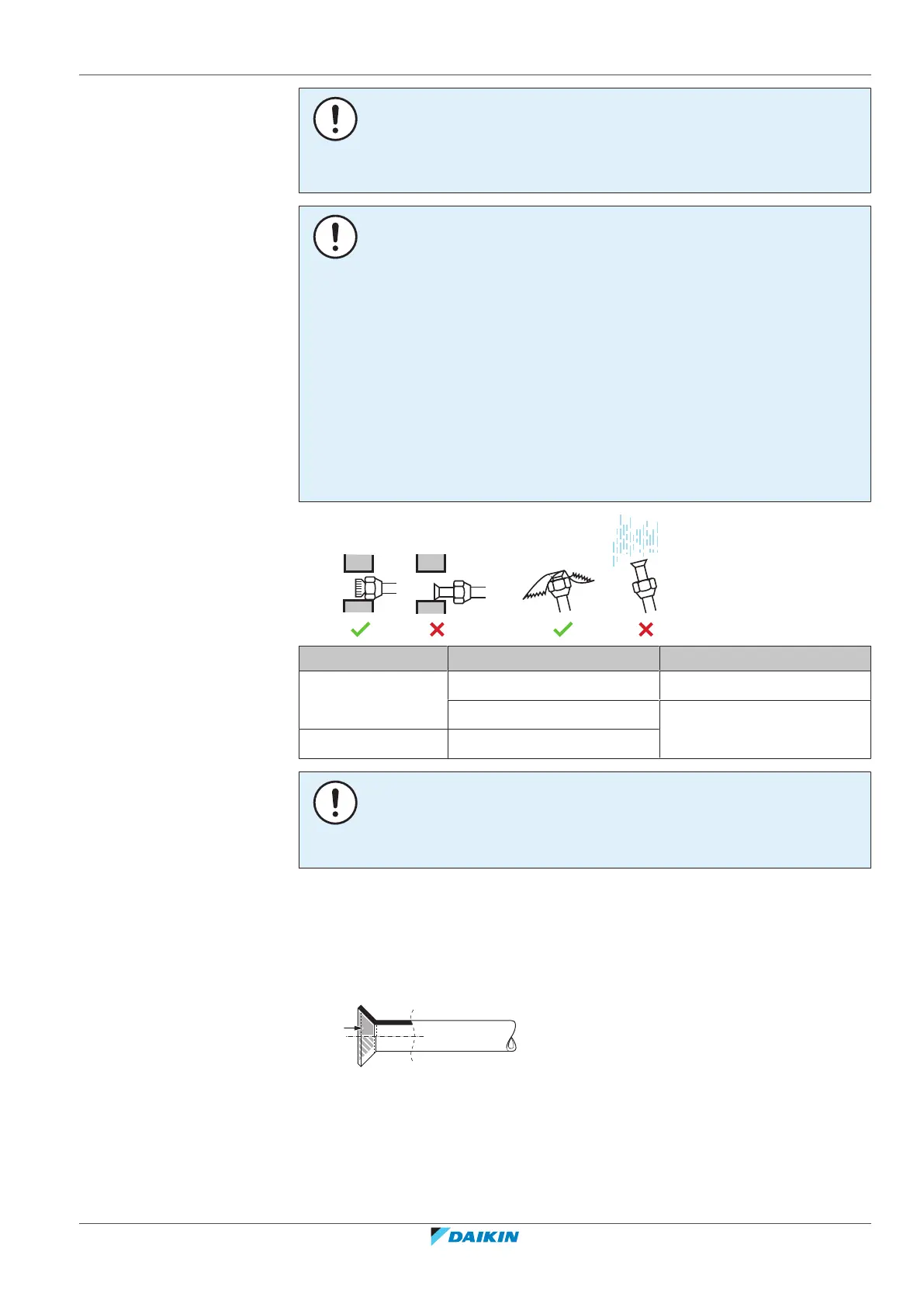 DAIKIN