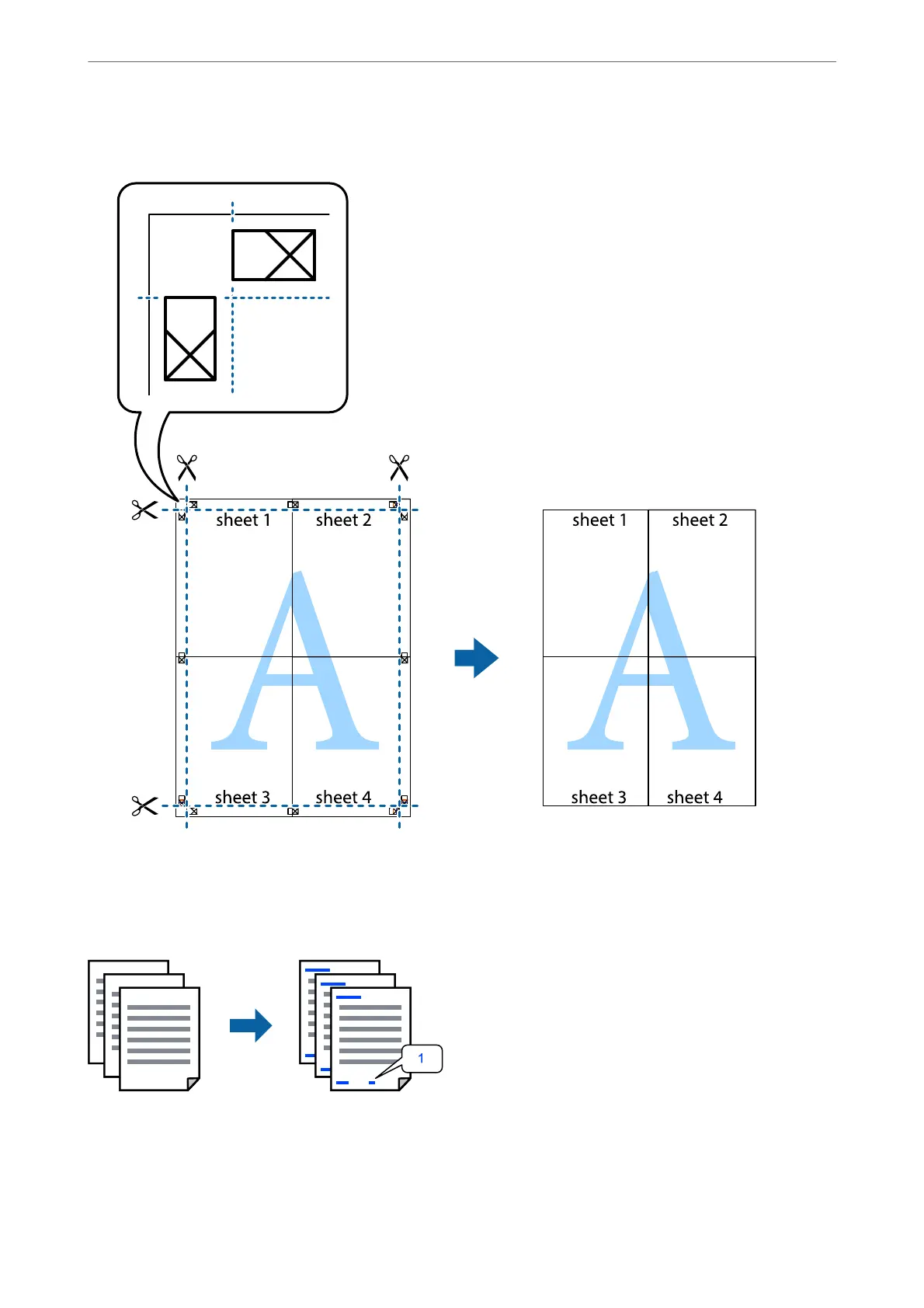 sheet 1
sheet 2
A
sheet 3
sheet 4

sheet 1
sheet 2
A
sheet 3
sheet 4

1