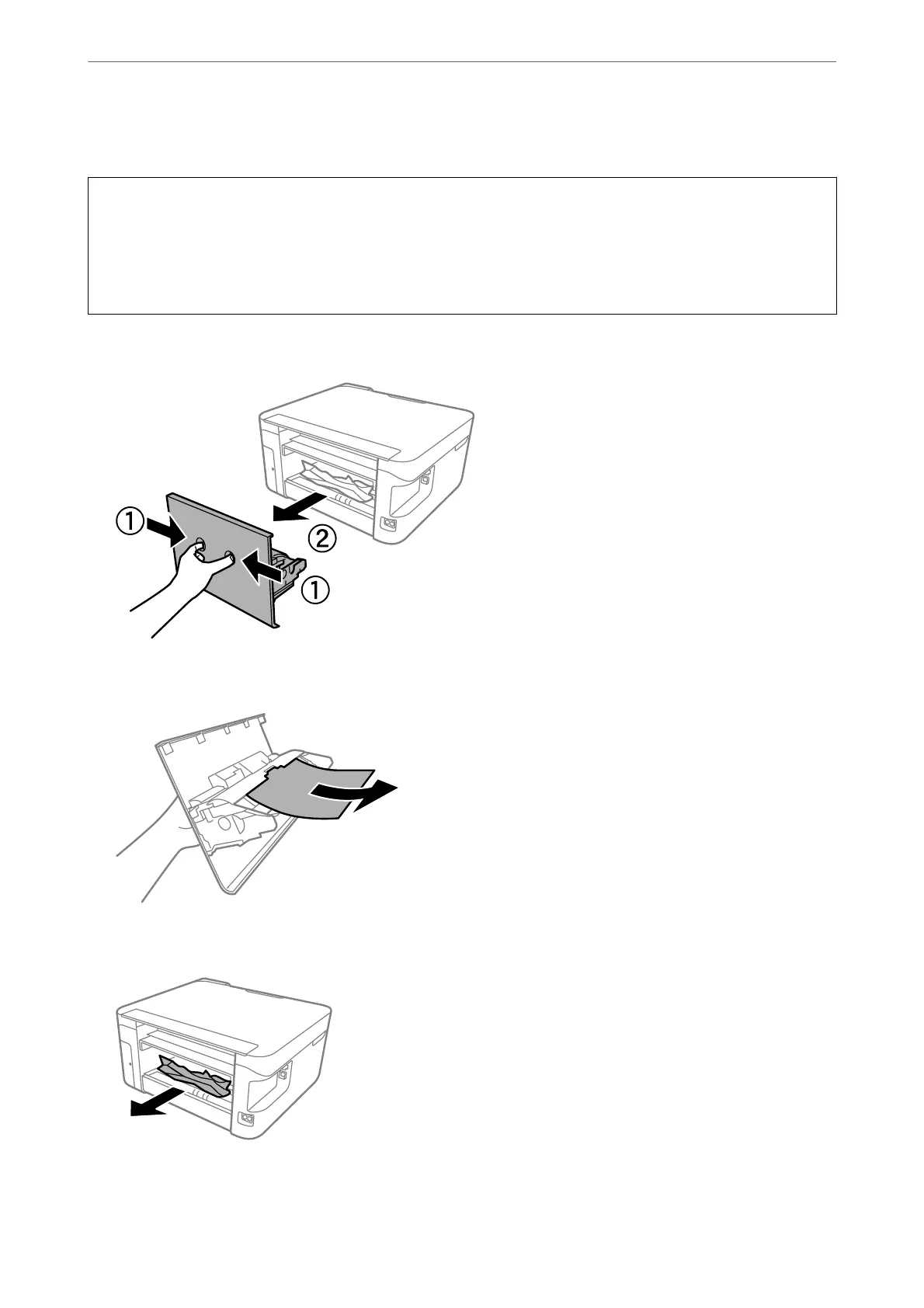 ①
②
①