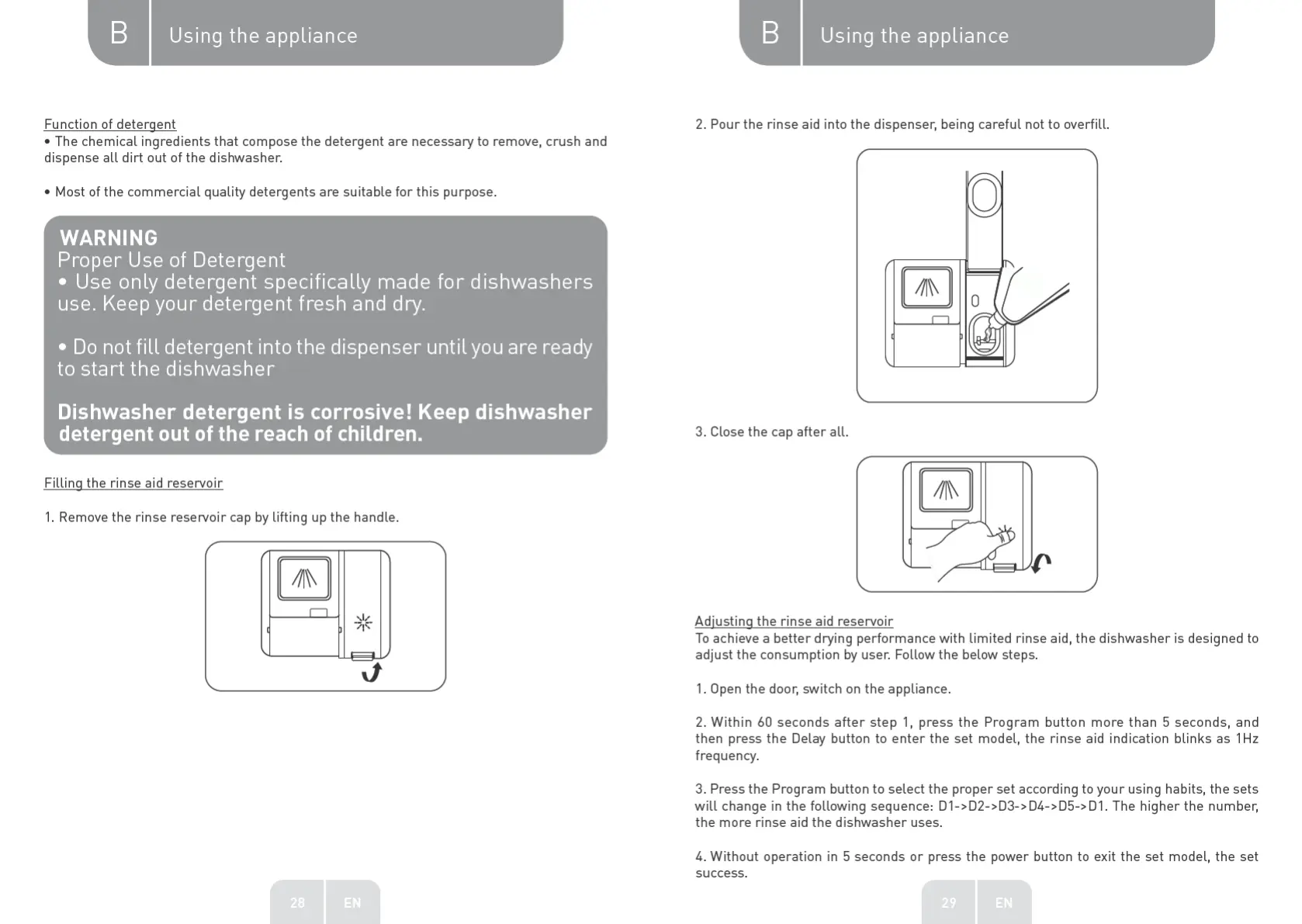 B Using the appliance

Function of detergent
• The chemical ingredients that compose the detergent are necessary to remove, crush and dispense all dirt out of the dishwasher.

• Most of the commercial quality detergents are suitable for this purpose.

WARNING
Proper Use of Detergent
• Use only detergent specifically made for dishwashers use. Keep your detergent fresh and dry.

• Do not fill detergent into the dispenser until you are ready to start the dishwasher

Dishwasher detergent is corrosive! Keep dishwasher detergent out of the reach of children.

Filling the rinse aid reservoir

1. Remove the rinse reservoir cap by lifting up the handle.

28 EN

B Using the appliance

2. Pour the rinse aid into the dispenser, being careful not to overfill.

3. Close the cap after all.

Adjusting the rinse aid reservoir
To achieve a better drying performance with limited rinse aid, the dishwasher is designed to adjust the consumption by user. Follow the below steps.

1. Open the door, switch on the appliance.

2. Within 60 seconds after step 1, press the Program button more than 5 seconds, and then press the Delay button to enter the set model, the rinse aid indication blinks as 1Hz frequency.

3. Press the Program button to select the proper set according to your using habits, the sets will change in the following sequence: D1->D2->D3->D4->D5->D1. The higher the number, the more rinse aid the dishwasher uses.

4. Without operation in 5 seconds or press the power button to exit the set model, the set success.

29 EN