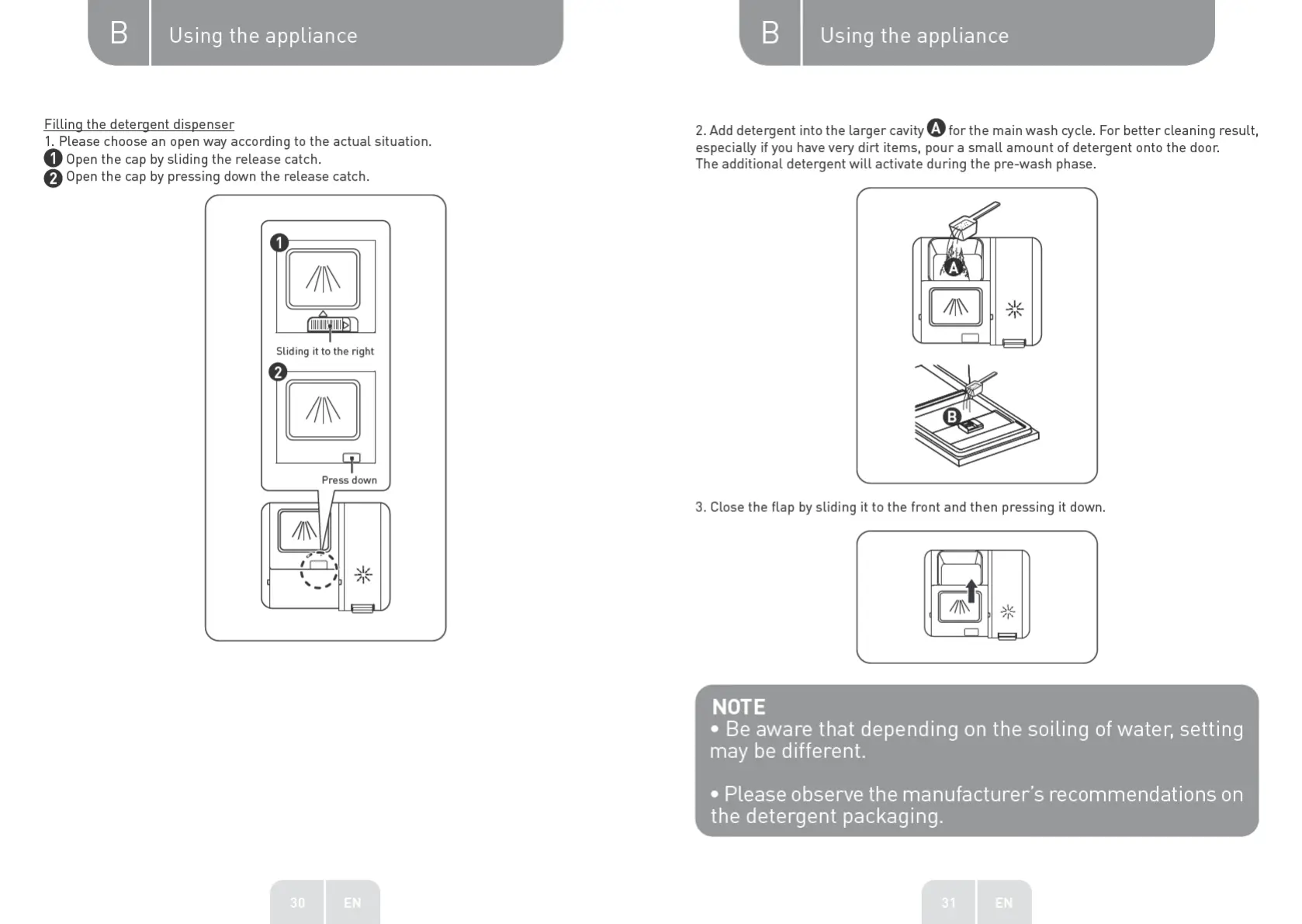 B Using the appliance

Filling the detergent dispenser
1. Please choose an open way according to the actual situation.
1 Open the cap by sliding the release catch.
2 Open the cap by pressing down the release catch.

1

Sliding it to the right

2

Press down

30 EN

B Using the appliance

2. Add detergent into the larger cavity A for the main wash cycle. For better cleaning result, especially if you have very dirt items, pour a small amount of detergent onto the door. The additional detergent will activate during the pre-wash phase.

A

B

3. Close the flap by sliding it to the front and then pressing it down.

NOTE
• Be aware that depending on the soiling of water, setting may be different.

• Please observe the manufacturer's recommendations on the detergent packaging.

31 EN