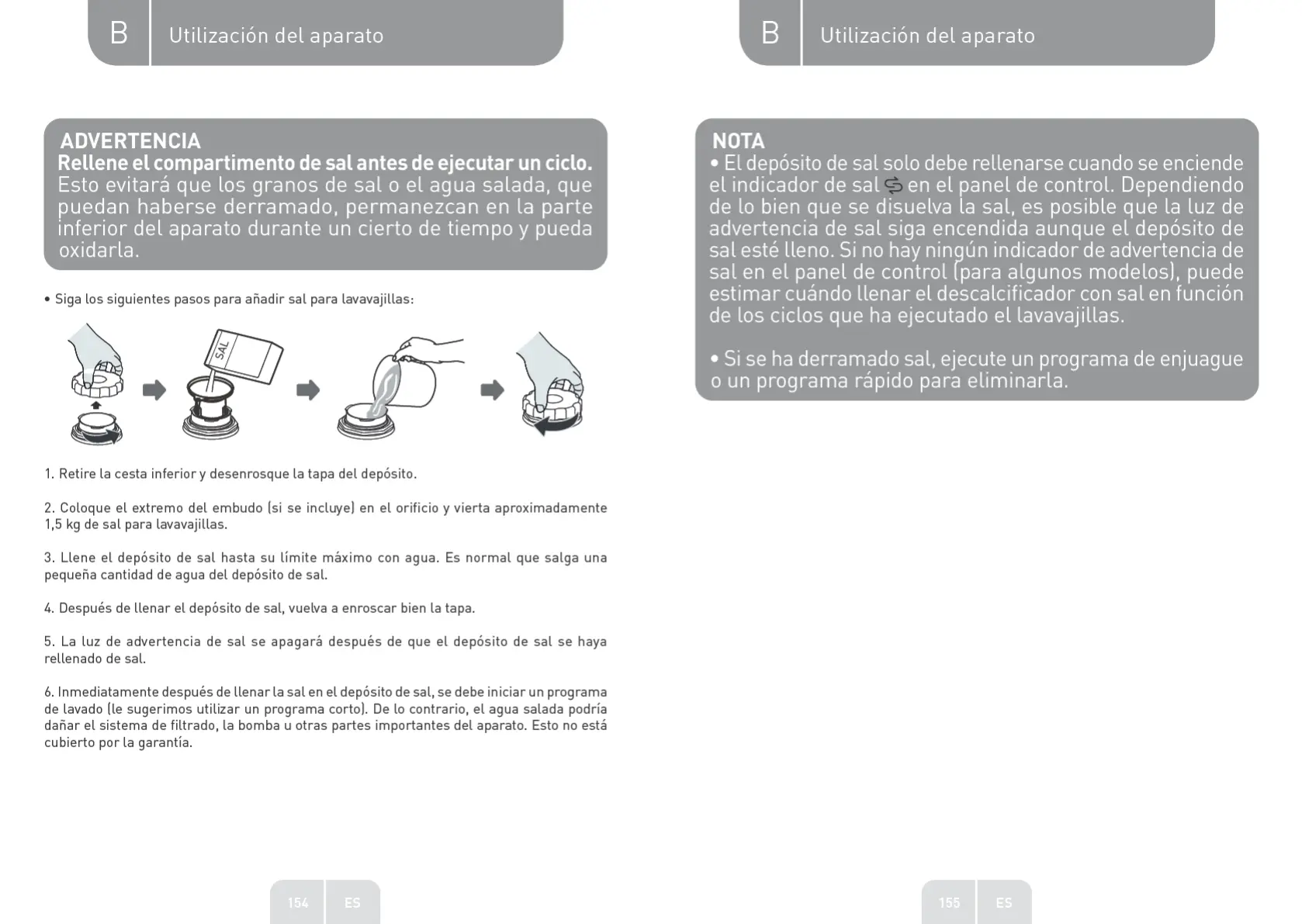 B Utilización del aparato

ADVERTENCIA
Rellene el compartimento de sal antes de ejecutar un ciclo. Esto evitará que los granos de sal o el agua salada, que puedan haberse derramado, permanezcan en la parte inferior del aparato durante un cierto de tiempo y pueda oxidarla.

• Siga los siguientes pasos para añadir sal para lavavajillas:

SAL

1. Retire la cesta inferior y desenrosque la tapa del depósito.

2. Coloque el extremo del embudo (si se incluye) en el orificio y vierta aproximadamente 1,5 kg de sal para lavavajillas.

3. Llene el depósito de sal hasta su límite máximo con agua. Es normal que salga una pequeña cantidad de agua del depósito de sal.

4. Después de llenar el depósito de sal, vuelva a enroscar bien la tapa.

5. La luz de advertencia de sal se apagará después de que el depósito de sal se haya rellenado de sal.

6. Inmediatamente después de llenar la sal en el depósito de sal, se debe iniciar un programa de lavado (le sugerimos utilizar un programa corto). De lo contrario, el agua salada podría dañar el sistema de filtrado, la bomba u otras partes importantes del aparato. Esto no está cubierto por la garantía.

154 ES

B Utilización del aparato

NOTA
• El depósito de sal solo debe rellenarse cuando se enciende el indicador de sal en el panel de control. Dependiendo de lo bien que se disuelva la sal, es posible que la luz de advertencia de sal siga encendida aunque el depósito de sal esté lleno. Si no hay ningún indicador de advertencia de sal en el panel de control (para algunos modelos), puede estimar cuándo llenar el descalcificador con sal en función de los ciclos que ha ejecutado el lavavajillas.

• Si se ha derramado sal, ejecute un programa de enjuague o un programa rápido para eliminarla.

155 ES