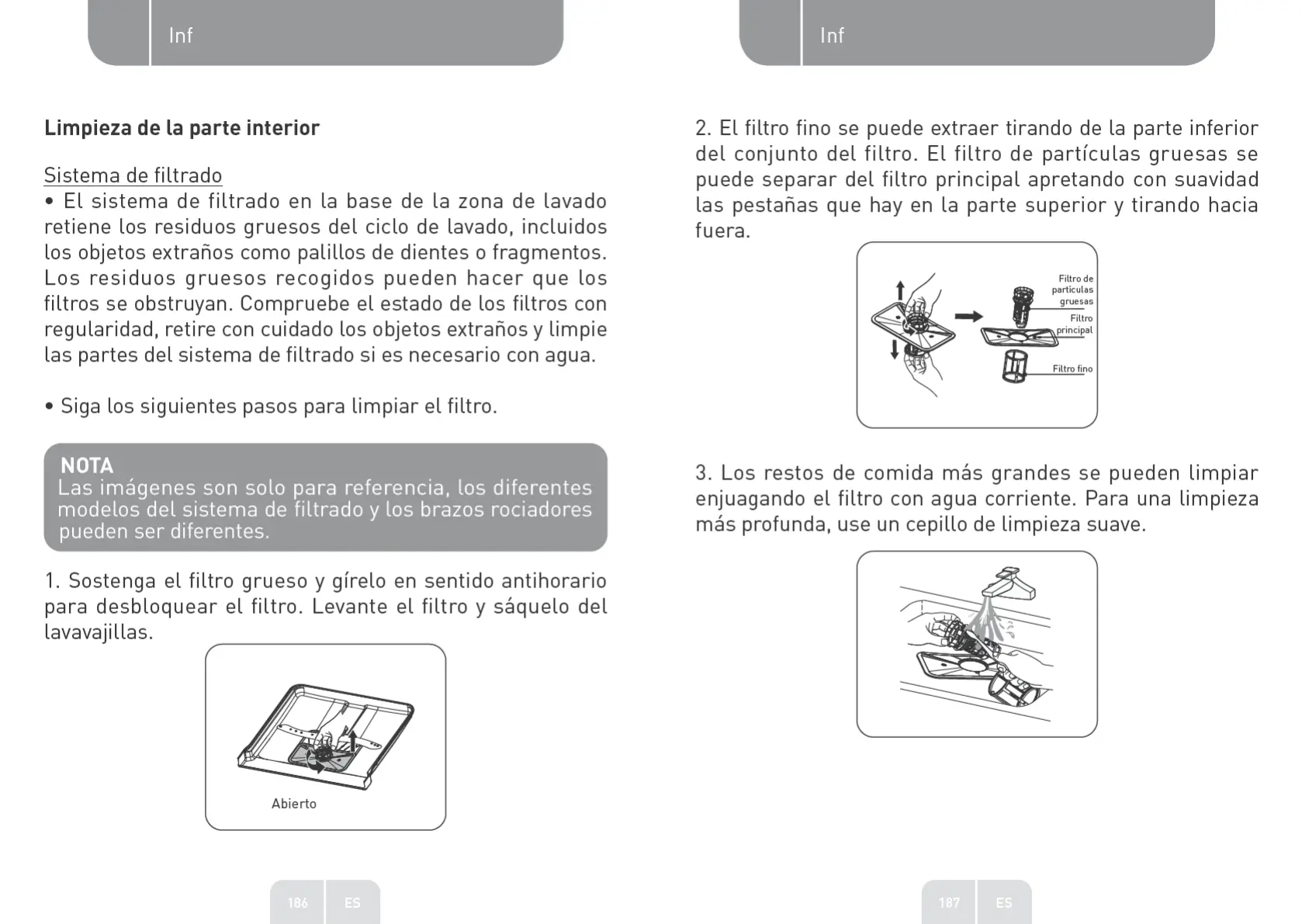 Inf

Limpieza de la parte interior

Sistema de filtrado
• El sistema de filtrado en la base de la zona de lavado retiene los residuos gruesos del ciclo de lavado, incluidos los objetos extraños como palillos de dientes o fragmentos. Los residuos gruesos recogidos pueden hacer que los filtros se obstruyan. Compruebe el estado de los filtros con regularidad, retire con cuidado los objetos extraños y limpie las partes del sistema de filtrado si es necesario con agua.

• Siga los siguientes pasos para limpiar el filtro.

NOTA
Las imágenes son solo para referencia, los diferentes modelos del sistema de filtrado y los brazos rociadores pueden ser diferentes.

1. Sostenga el filtro grueso y gírelo en sentido antihorario para desbloquear el filtro. Levante el filtro y sáquelo del lavavajillas.

Abierto

186 ES

Inf

2. El filtro fino se puede extraer tirando de la parte inferior del conjunto del filtro. El filtro de partículas gruesas se puede separar del filtro principal apretando con suavidad las pestañas que hay en la parte superior y tirando hacia fuera.

Filtro de partículas gruesas
Filtro principal
Filtro fino

3. Los restos de comida más grandes se pueden limpiar enjuagando el filtro con agua corriente. Para una limpieza más profunda, use un cepillo de limpieza suave.

187 ES