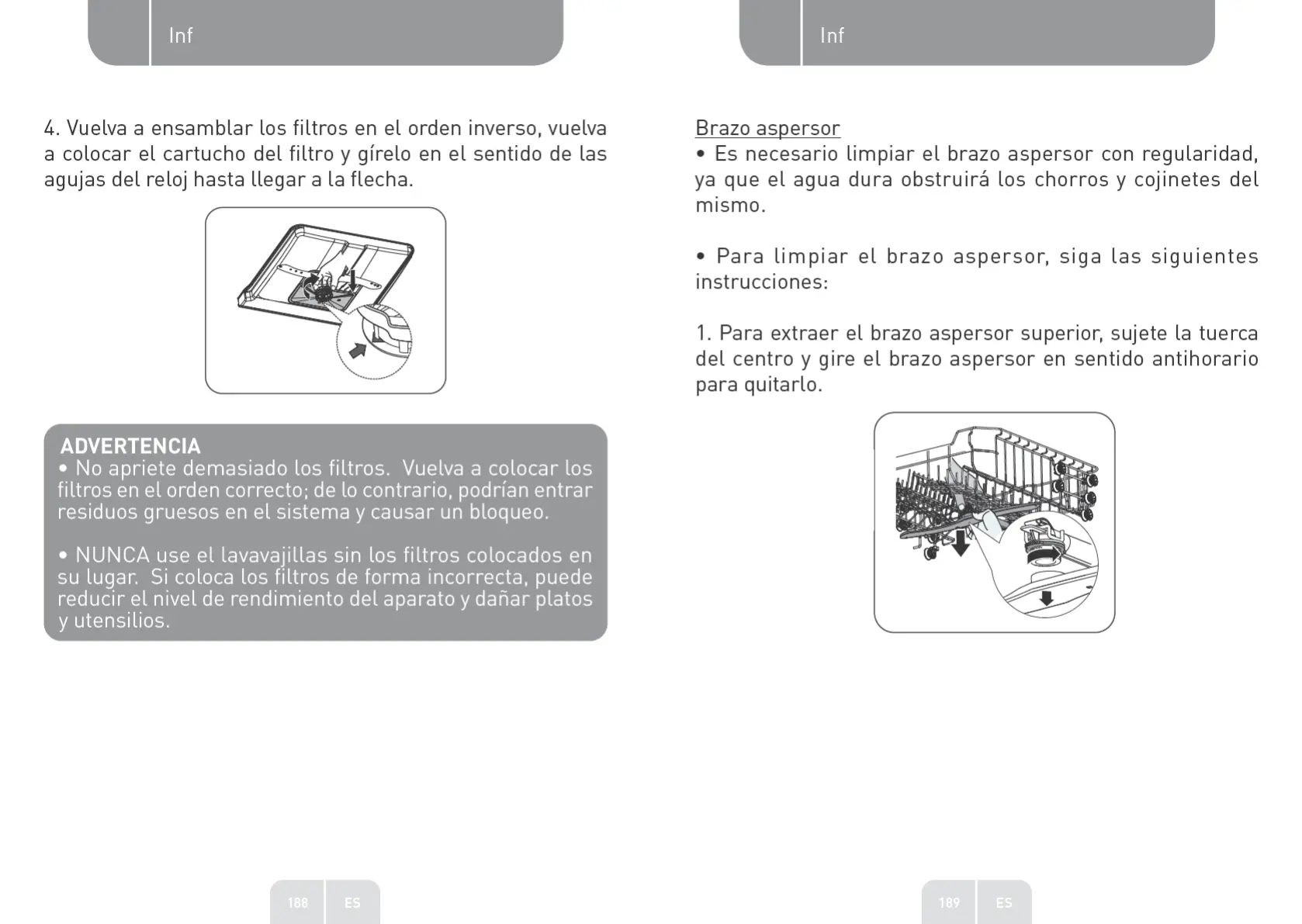 Inf

4. Vuelva a ensamblar los filtros en el orden inverso, vuelva a colocar el cartucho del filtro y gírelo en el sentido de las agujas del reloj hasta llegar a la flecha.

ADVERTENCIA
• No apriete demasiado los filtros. Vuelva a colocar los filtros en el orden correcto; de lo contrario, podrían entrar residuos gruesos en el sistema y causar un bloqueo.

• NUNCA use el lavavajillas sin los filtros colocados en su lugar. Si coloca los filtros de forma incorrecta, puede reducir el nivel de rendimiento del aparato y dañar platos y utensilios.

188 ES

Inf

Brazo aspersor
• Es necesario limpiar el brazo aspersor con regularidad, ya que el agua dura obstruirá los chorros y cojinetes del mismo.

• Para limpiar el brazo aspersor, siga las siguientes instrucciones:

1. Para extraer el brazo aspersor superior, sujete la tuerca del centro y gire el brazo aspersor en sentido antihorario para quitarlo.

189 ES