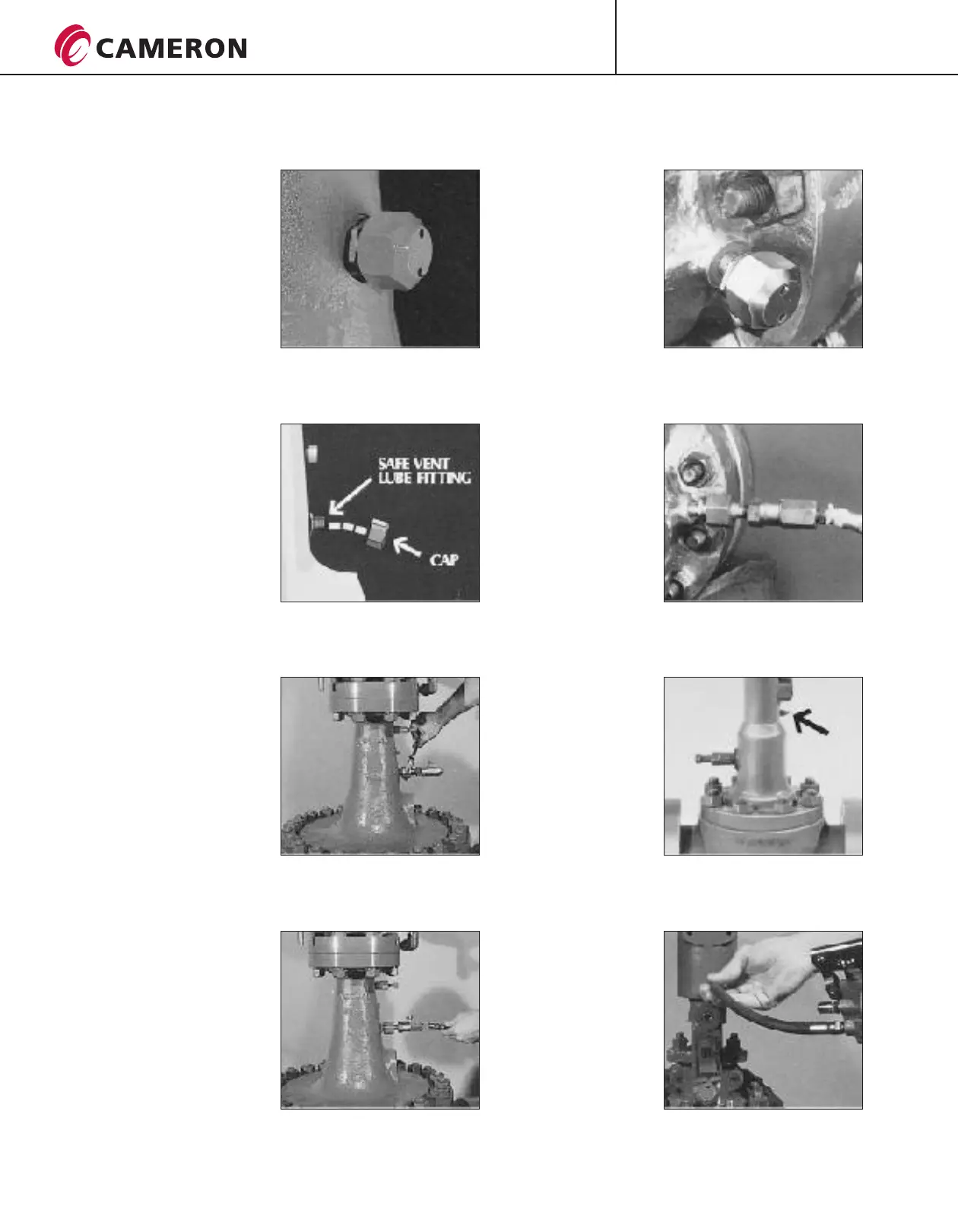 CAMERON

SAFE VENT
LUBE FITTING

CAP