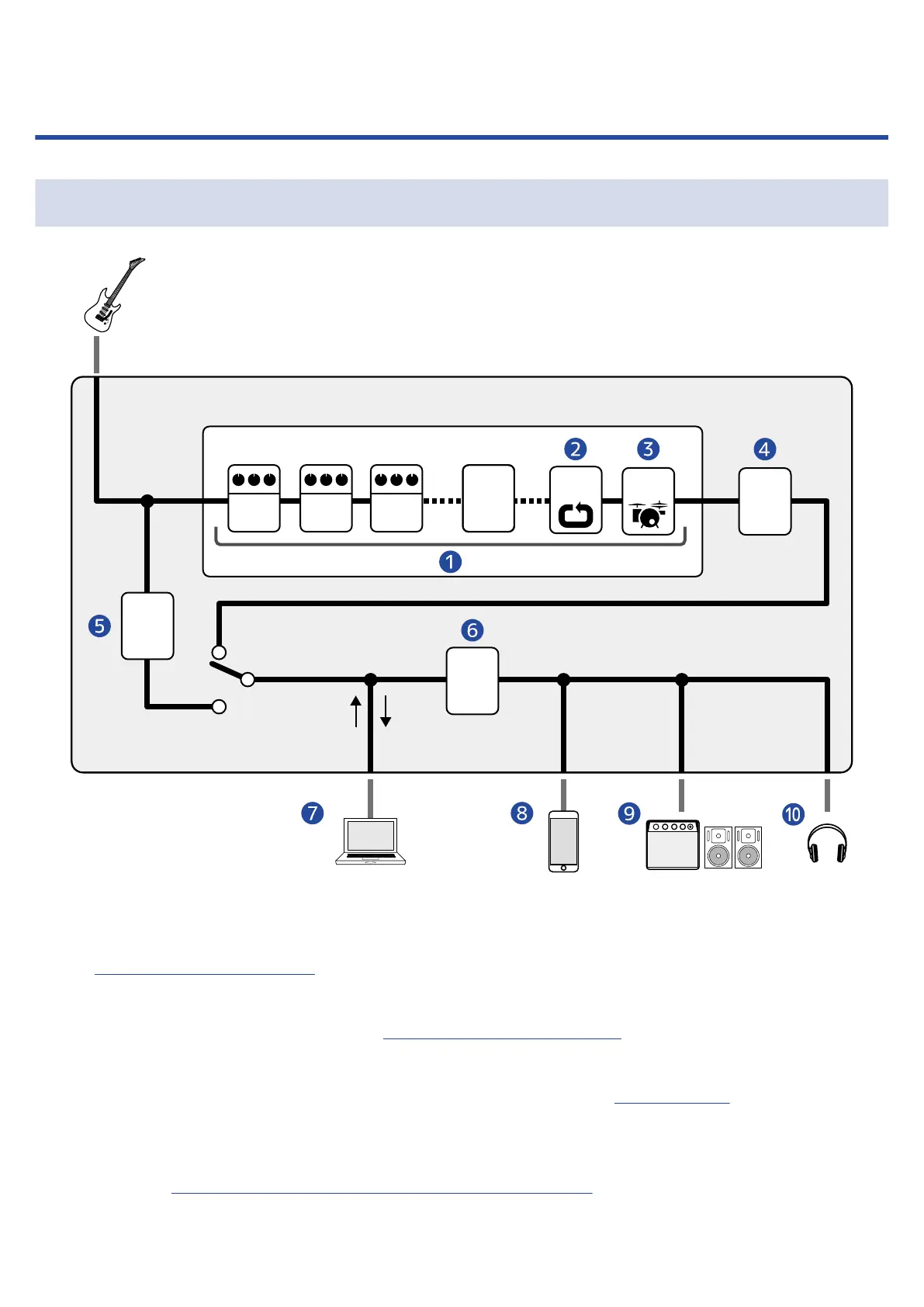 2 3 4

1

5

6

7 8 9 10