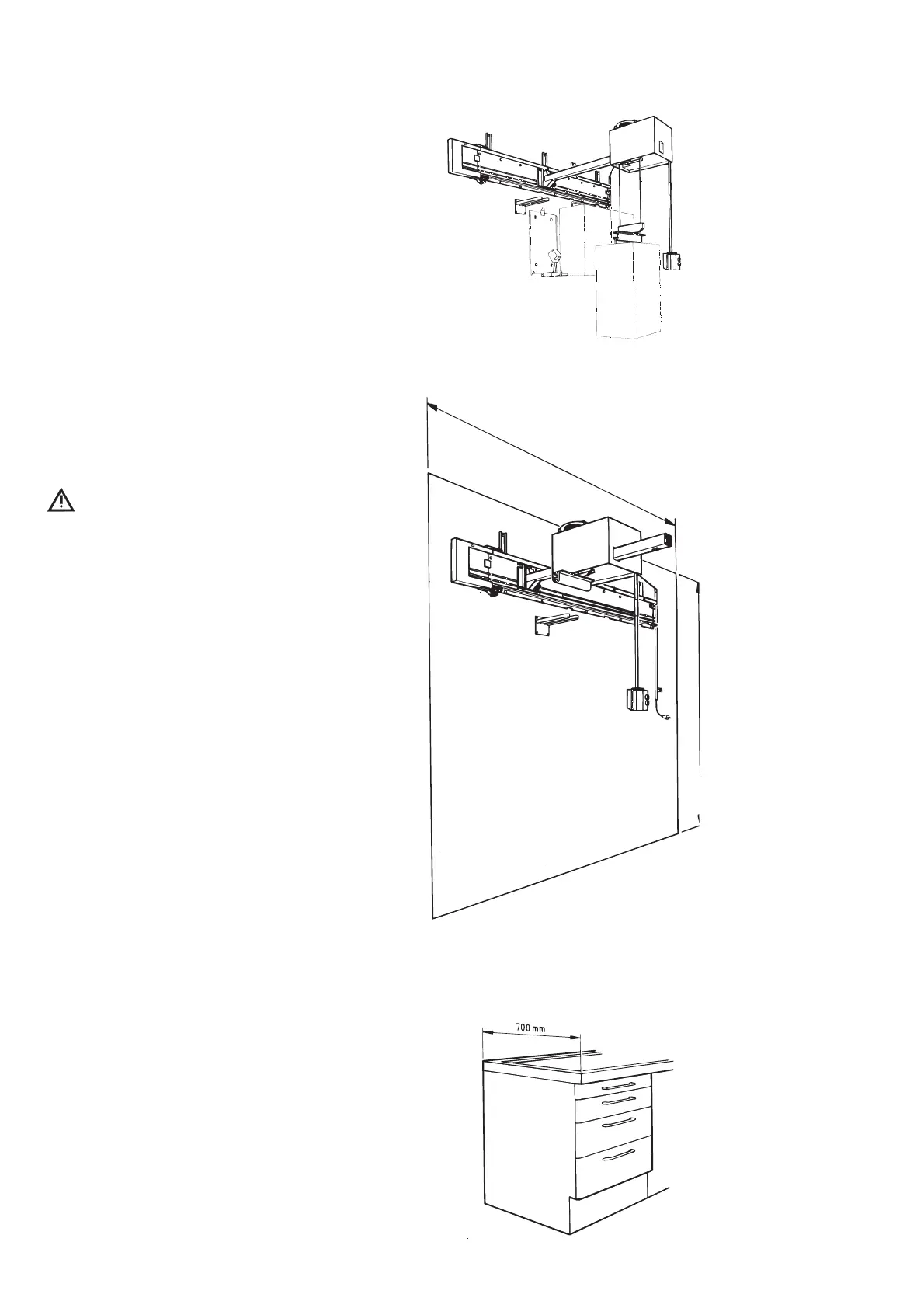 700 mm