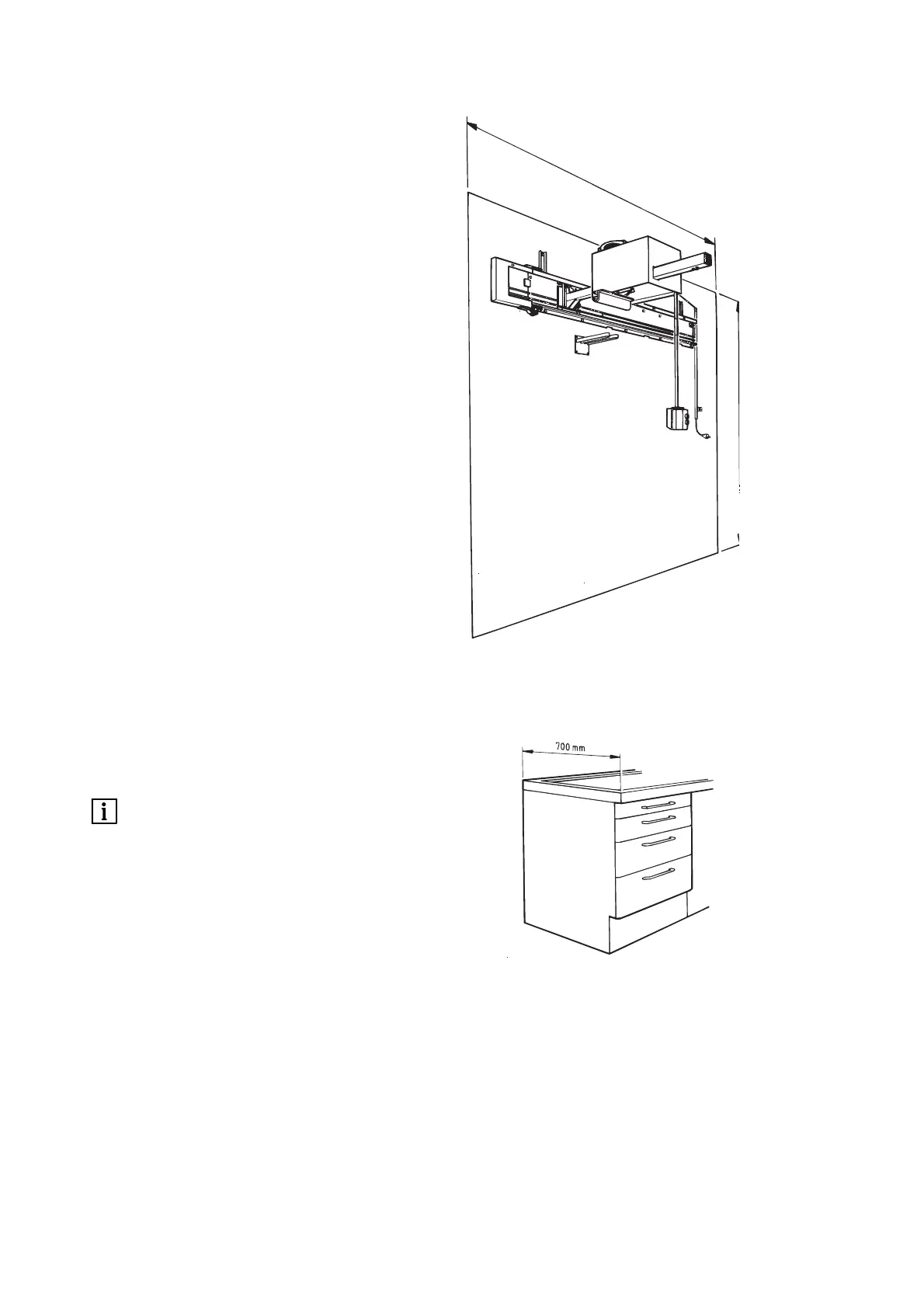 700 mm

i