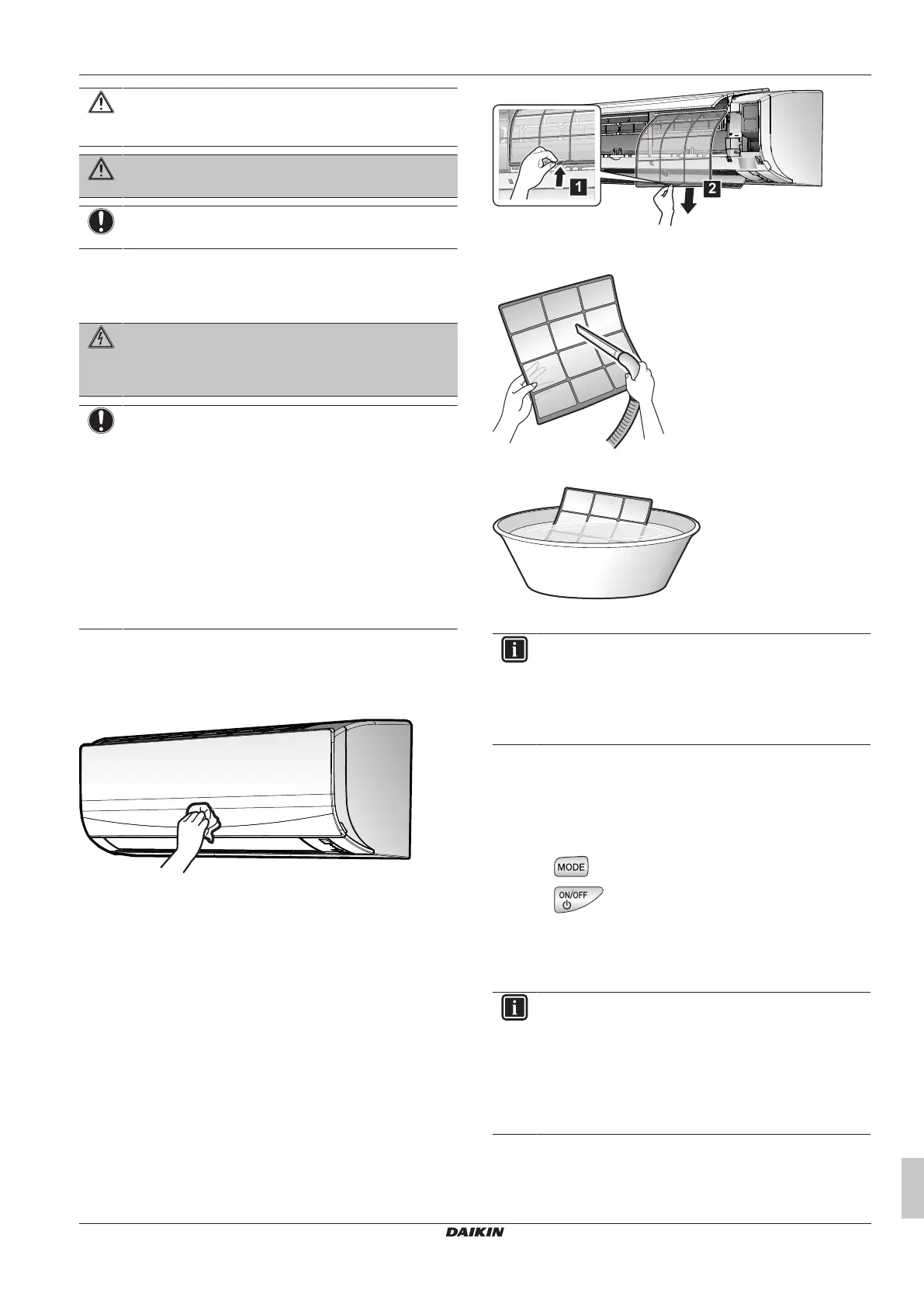 1

2

MODE

ON/OFF

DAIKIN