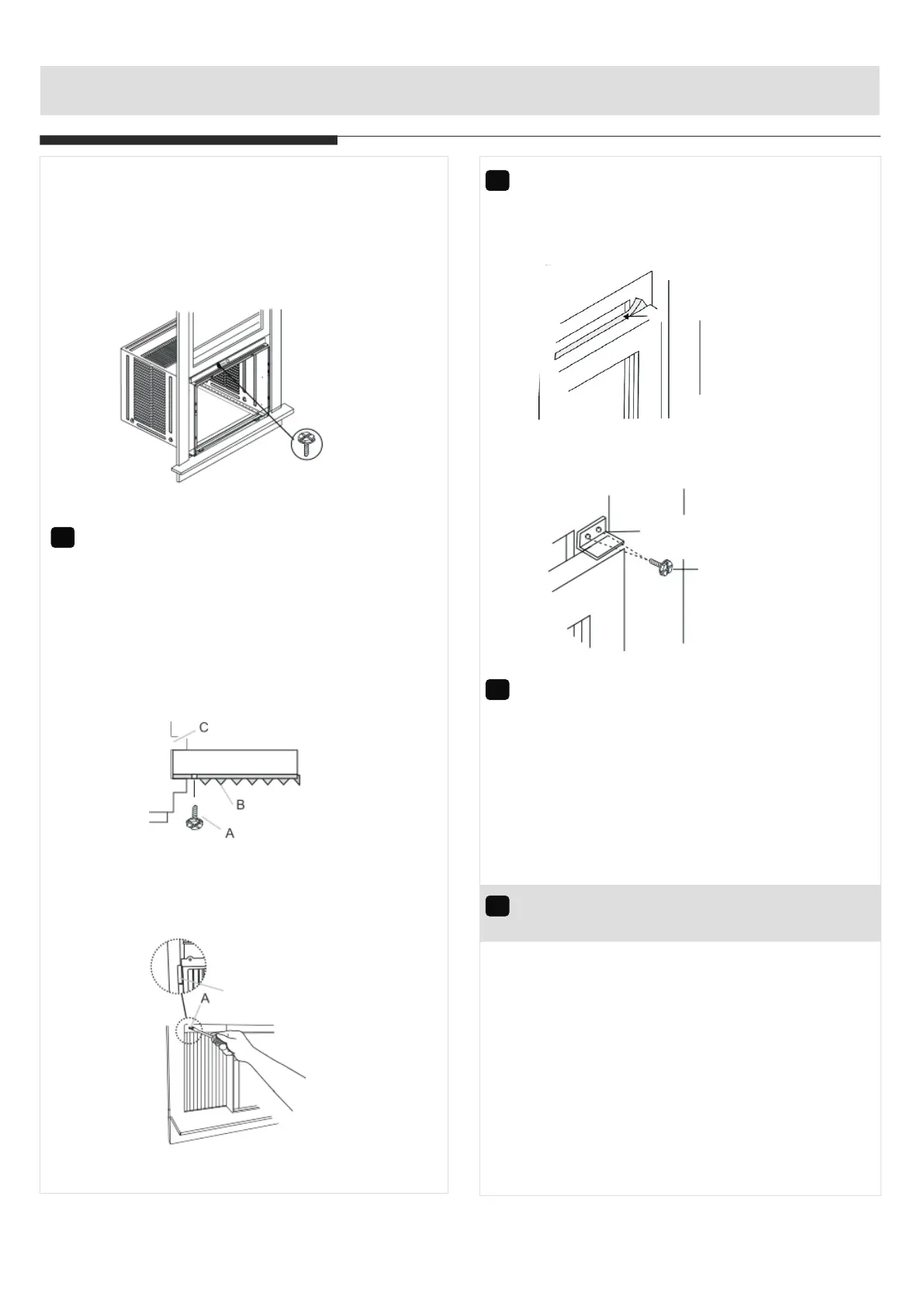 C

B

A

A