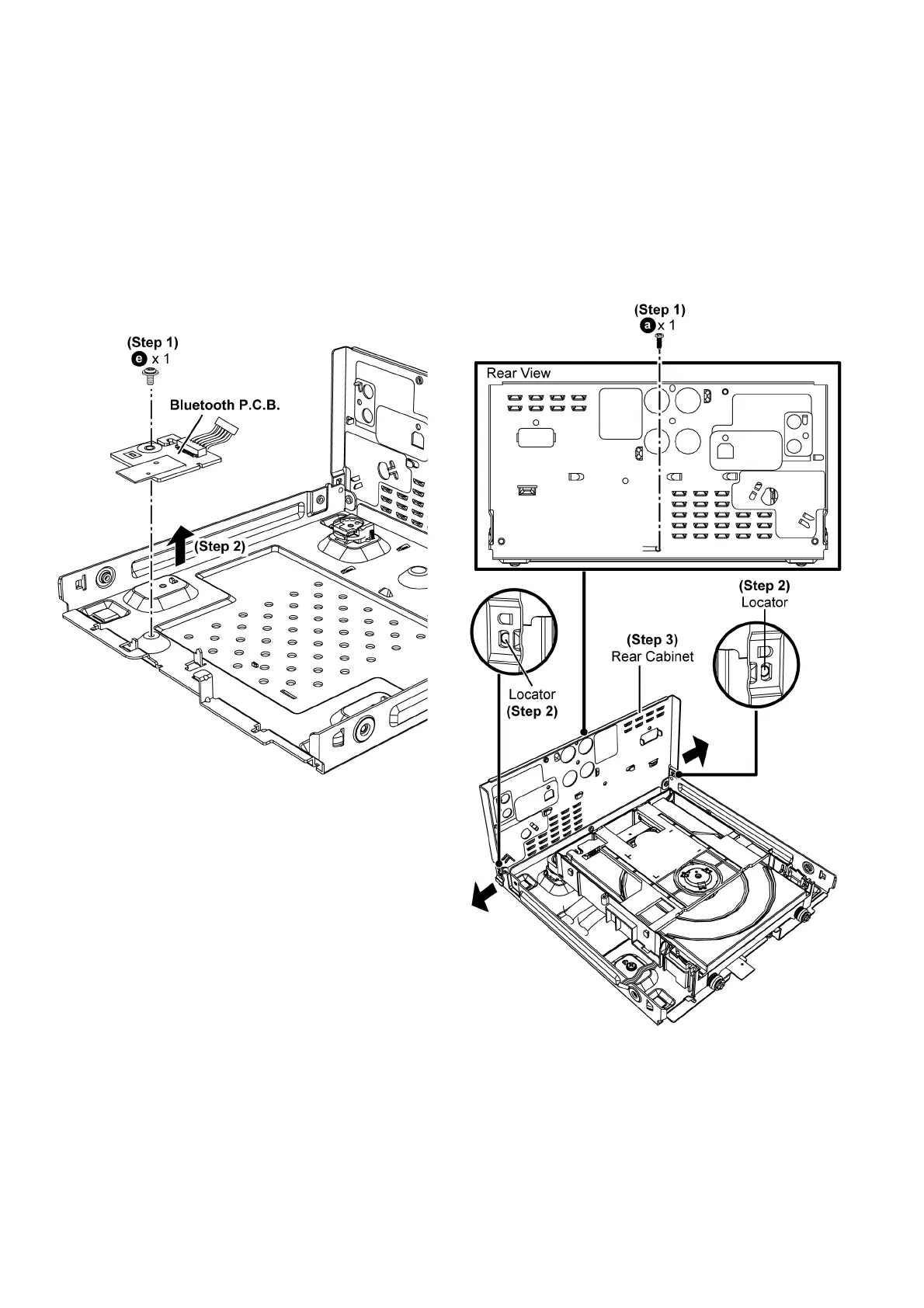 (Step 1)
e x 1

Bluetooth P.C.B.

(Step 2)

(Step 1)
a x 1

Rear View

(Step 2)
Locator

(Step 3)
Rear Cabinet

Locator
(Step 2)