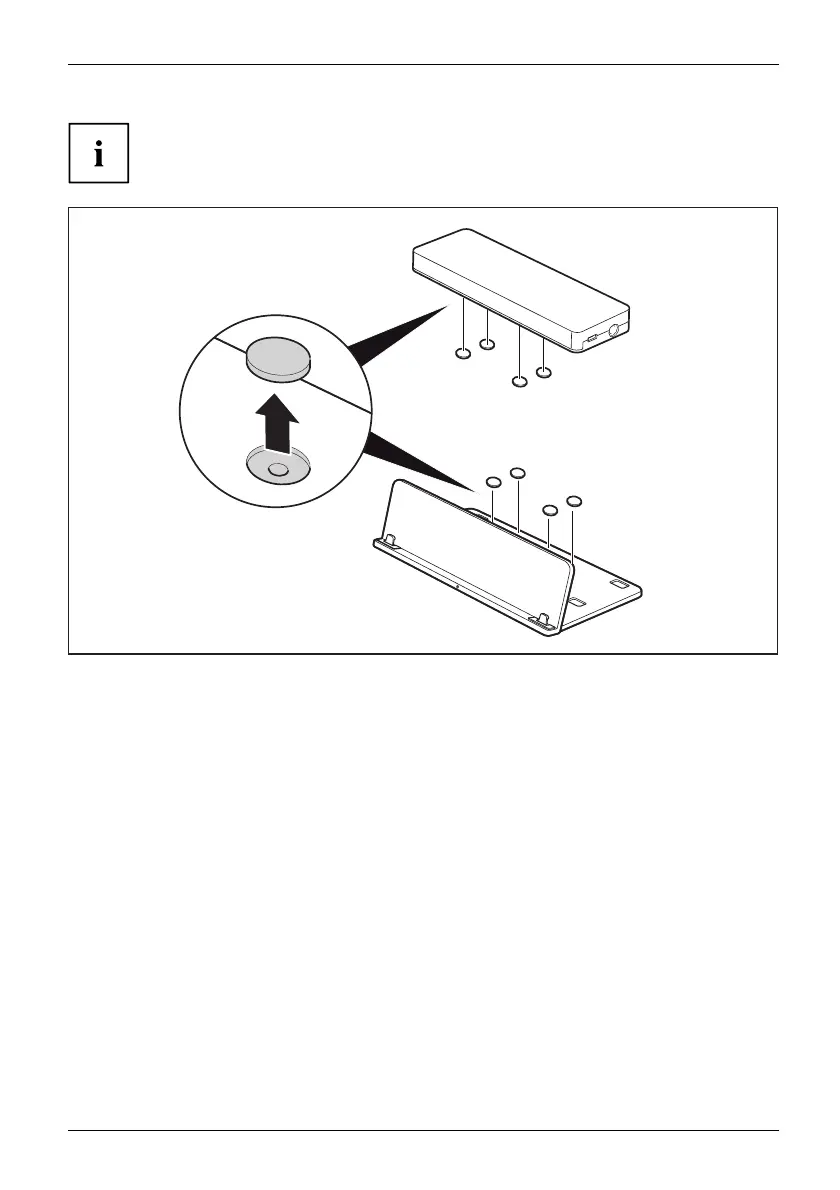 i