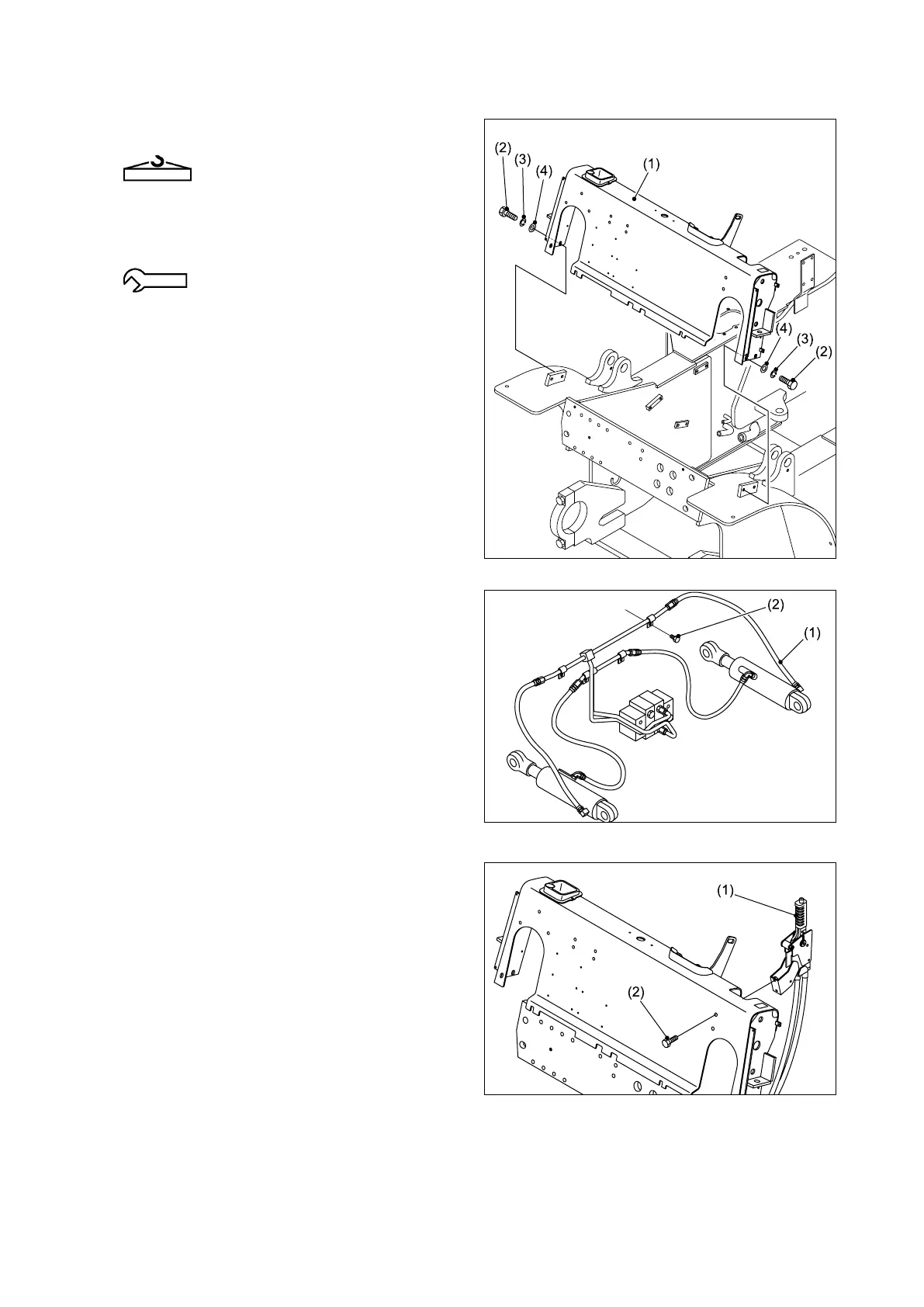 (2) (3) (4) (1)

(4) (3) (2)

(2)

(1)

(1)

(2)