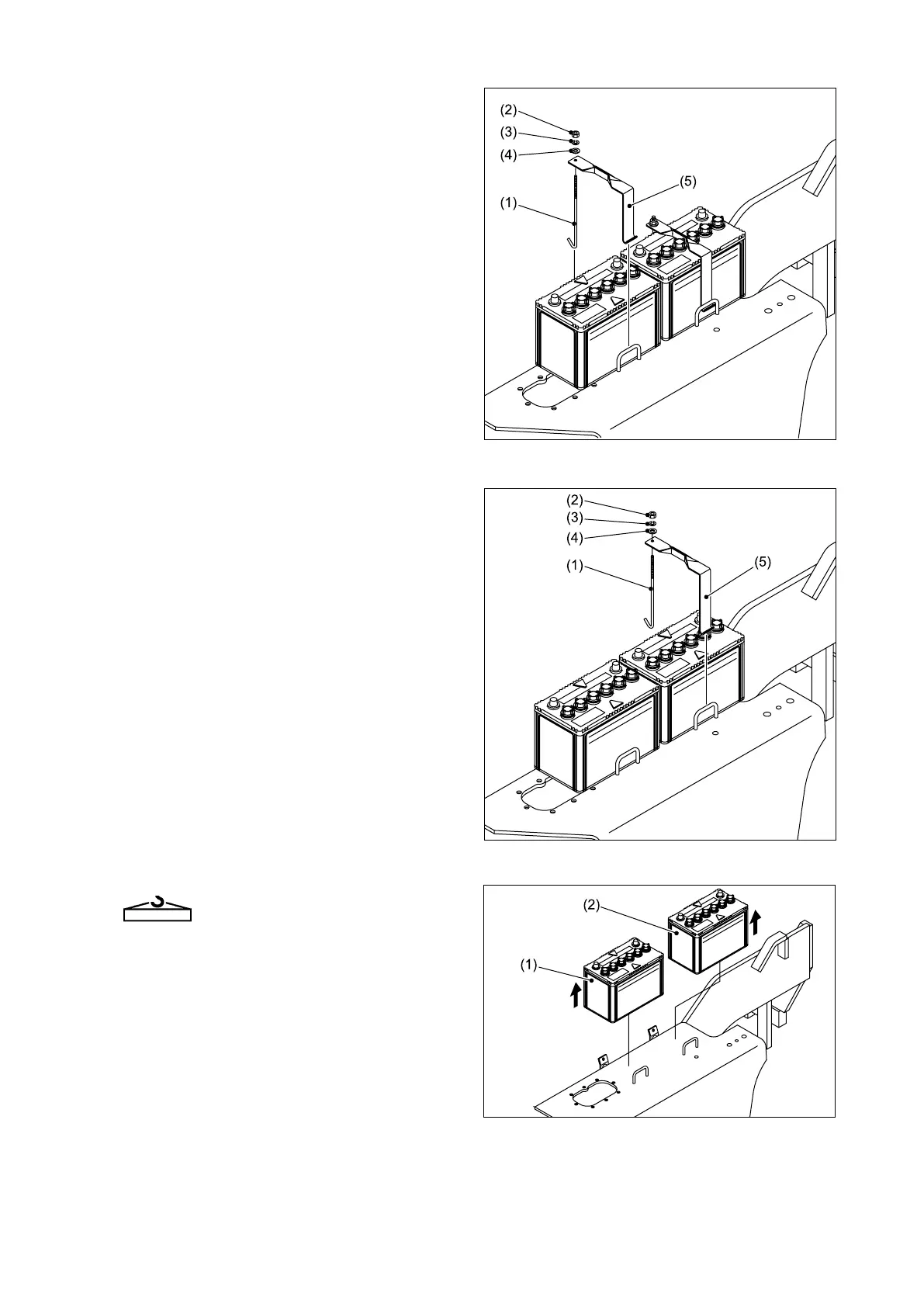 (2)
(3)
(4)
(5)
(1)

(2)
(3)
(4)
(1)
(5)

(2)
(1)