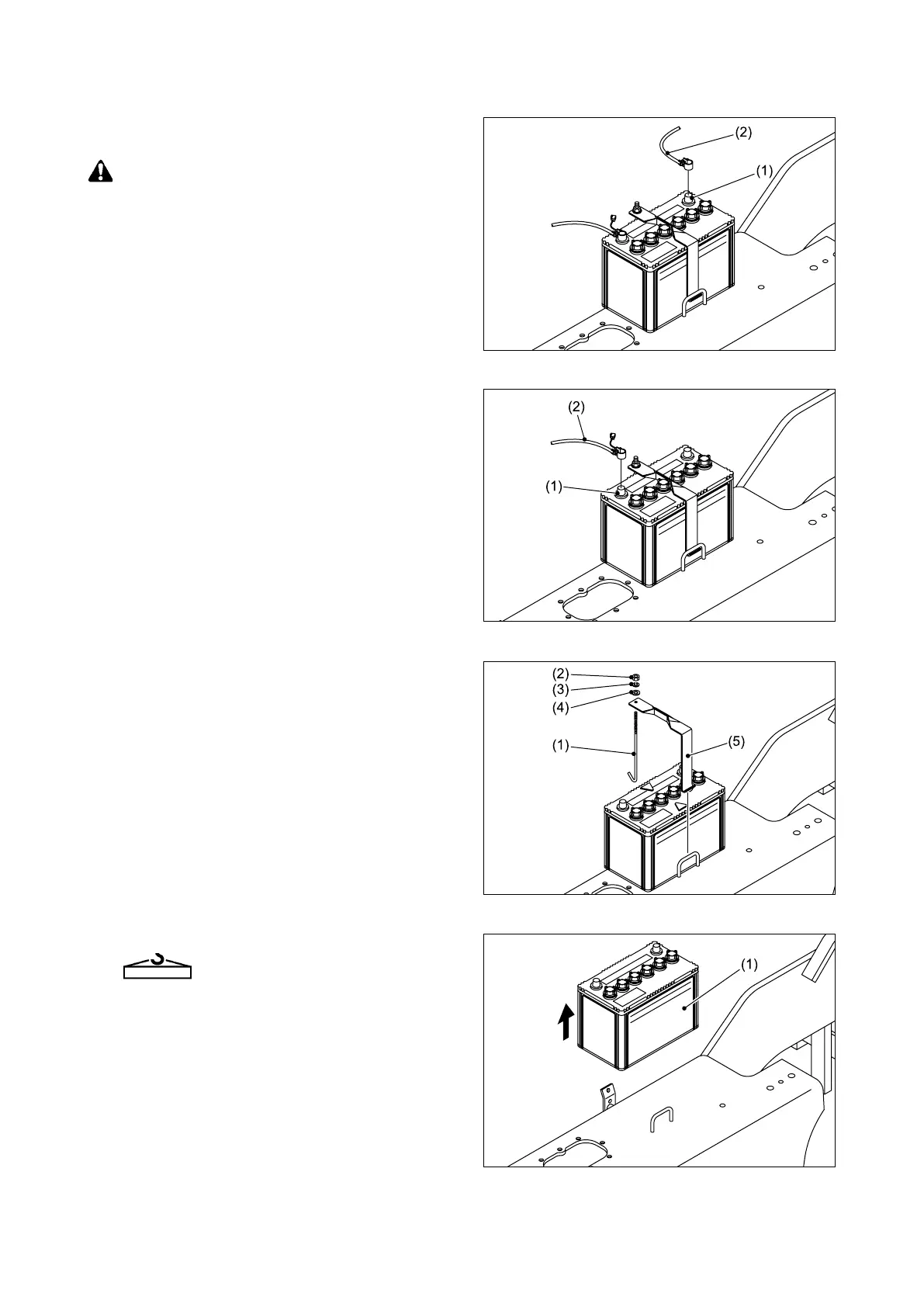 (2)
(1)

(2)
(1)

(2)
(3)
(4)
(1)
(5)

(1)