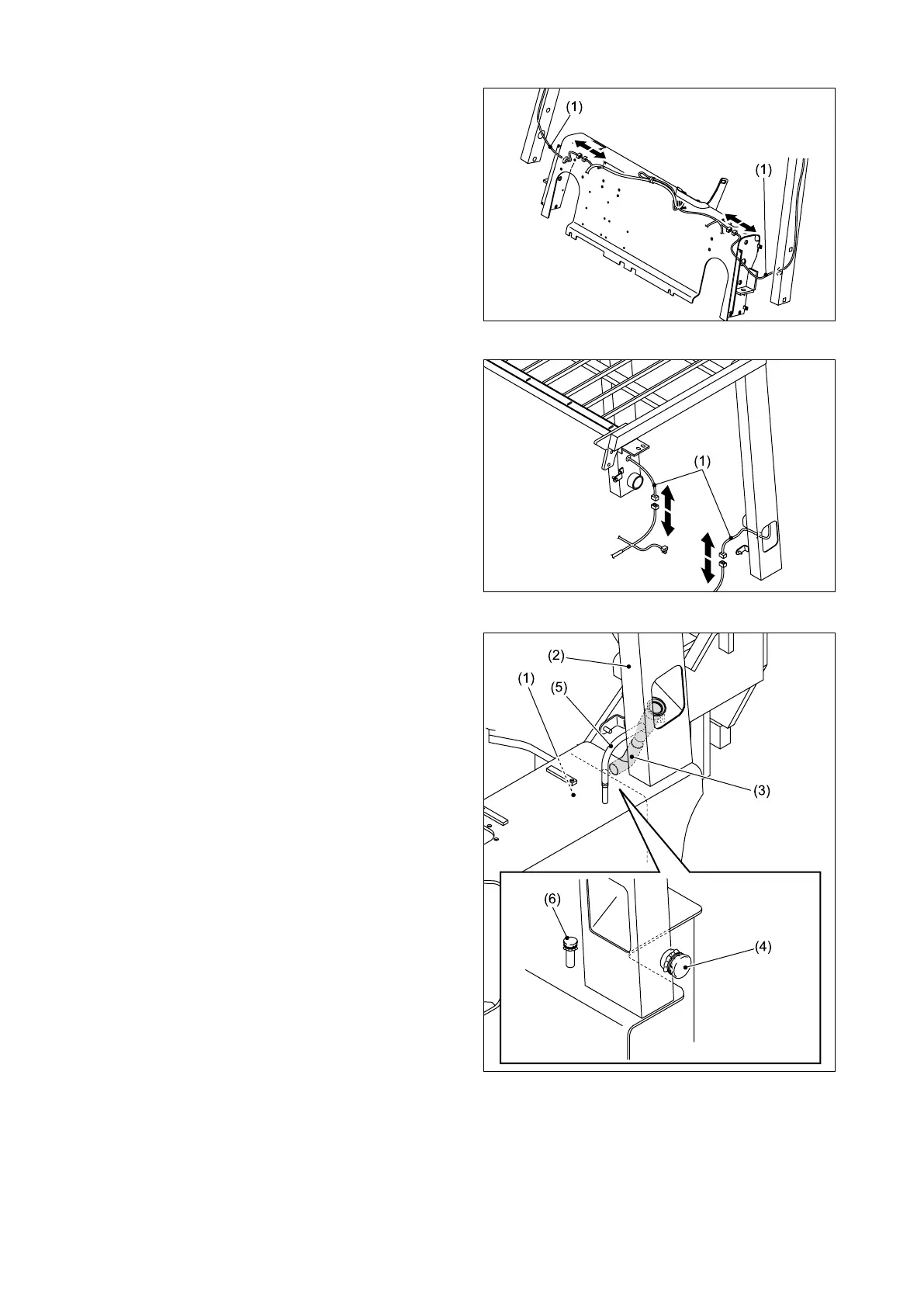 (1)
(1)

(1)

(2)
(1)
(5)
(3)
(6)
(4)