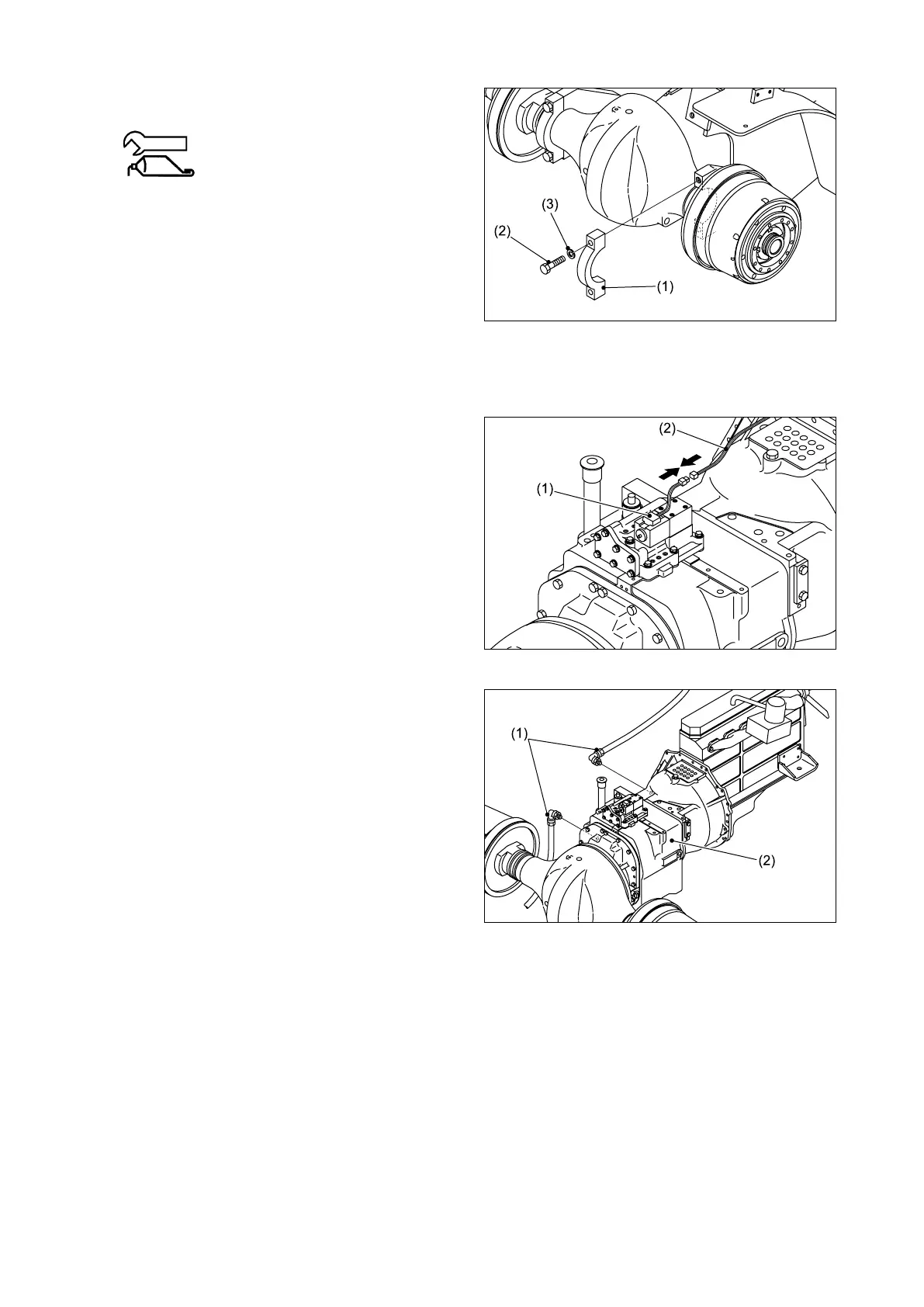 (3)
(2)
(1)

(2)
(1)

(1)
(2)