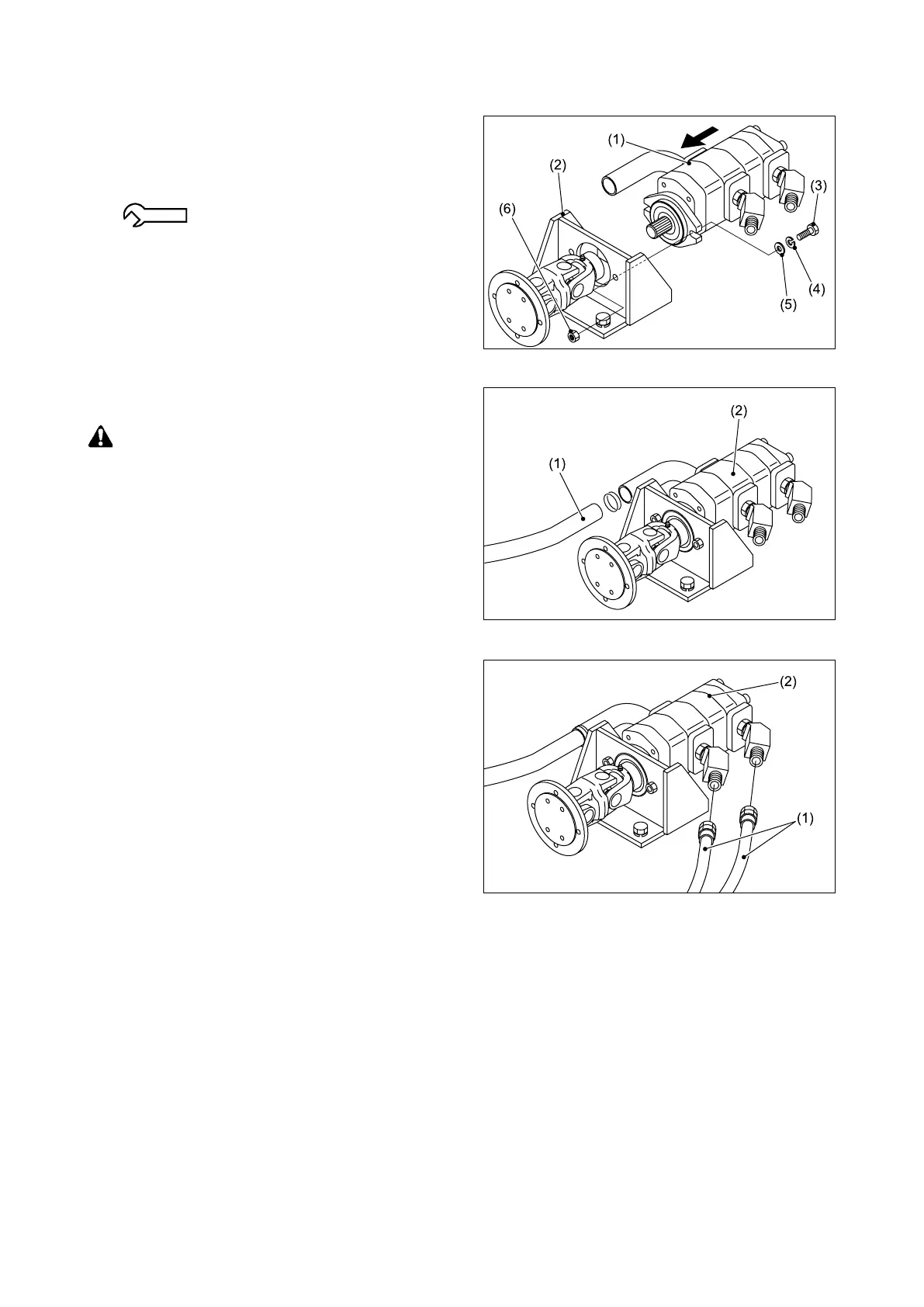 (1)
(2)
(3)
(6)
(4)
(5)

(2)
(1)

(2)
(1)