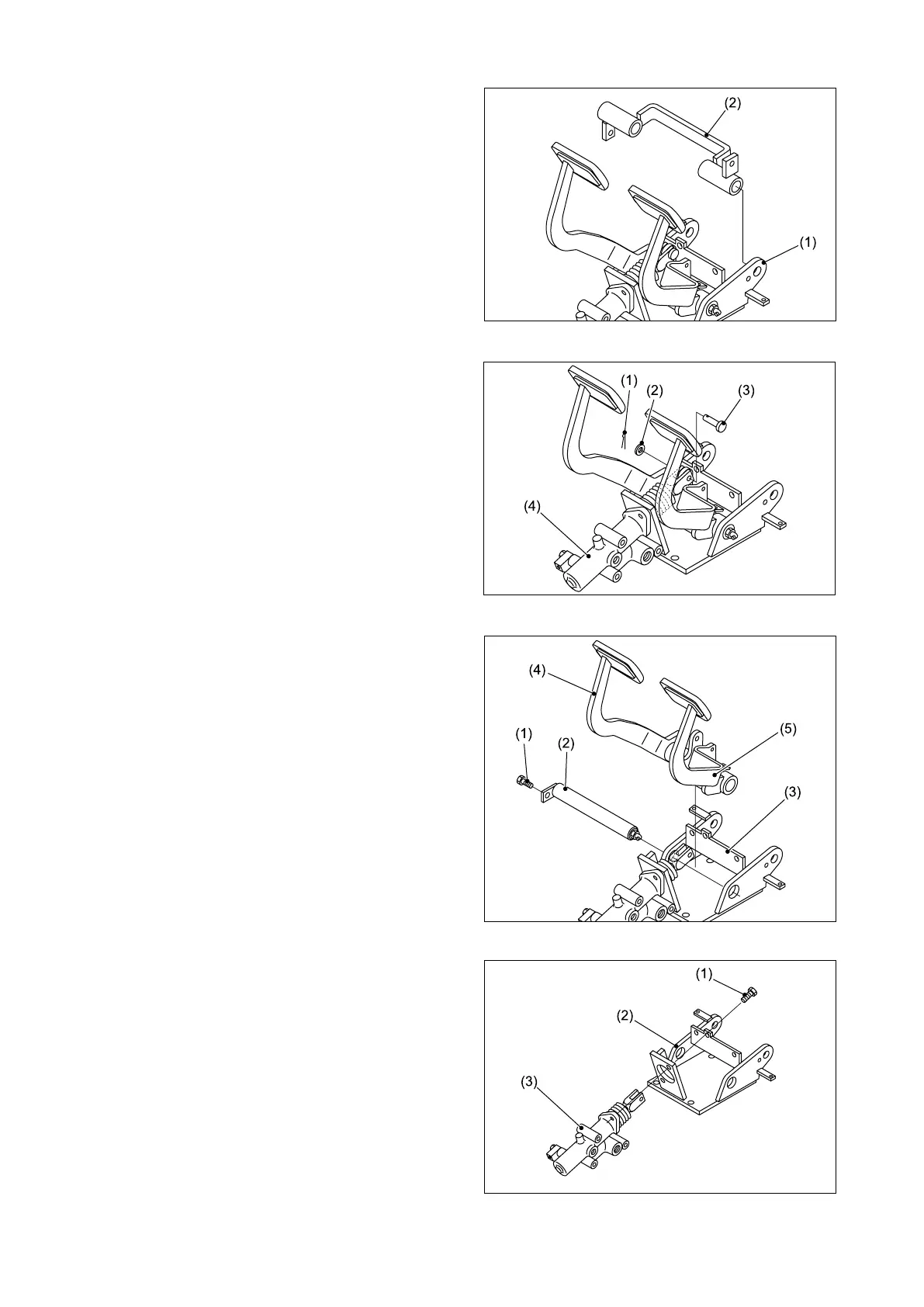 (2)
(1)

(1)
(2)
(3)
(4)

(4)
(1)
(2)
(5)
(3)

(1)
(2)
(3)