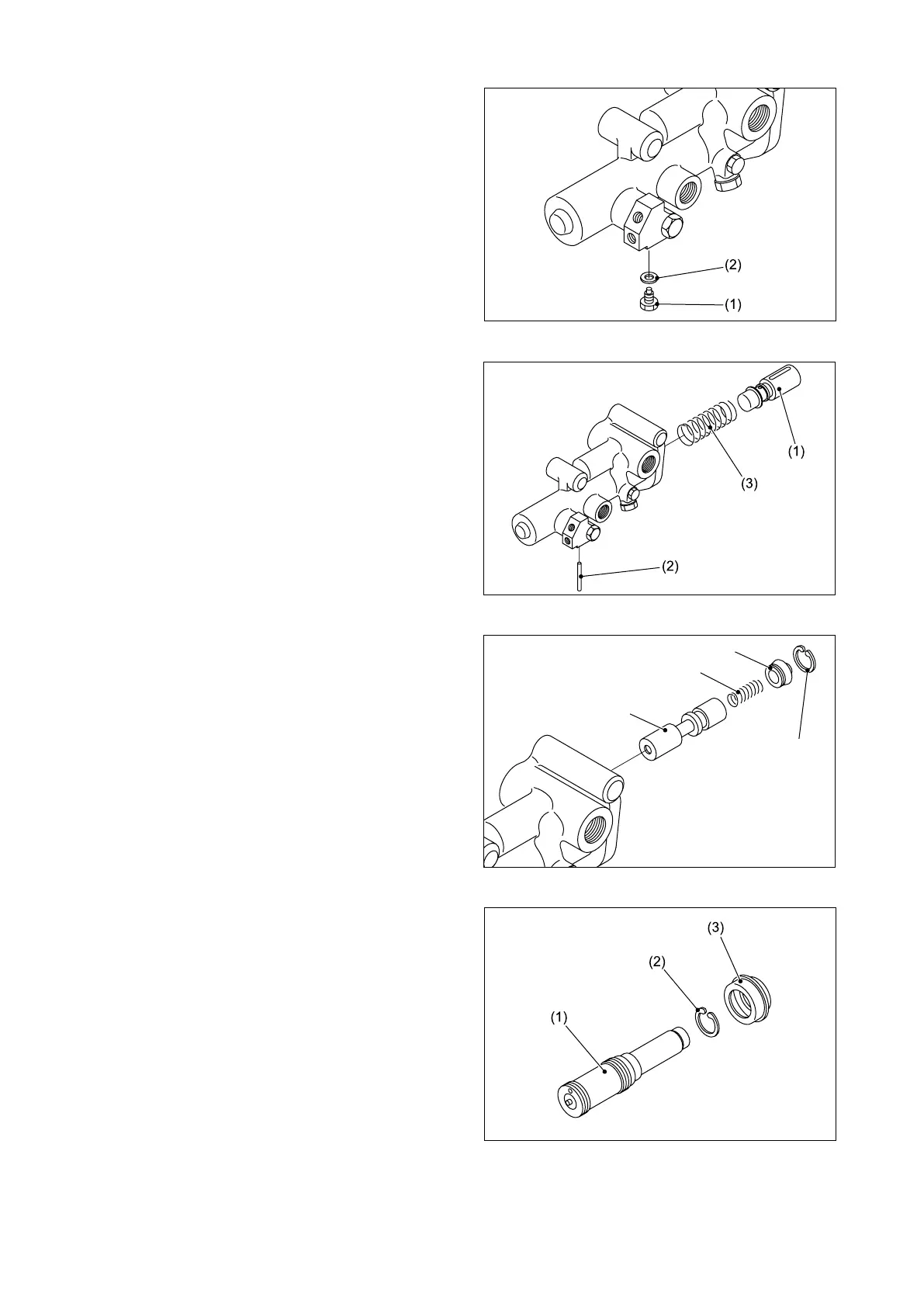 (2)
(1)

(1)
(3)
(2)

(3)
(2)
(1)