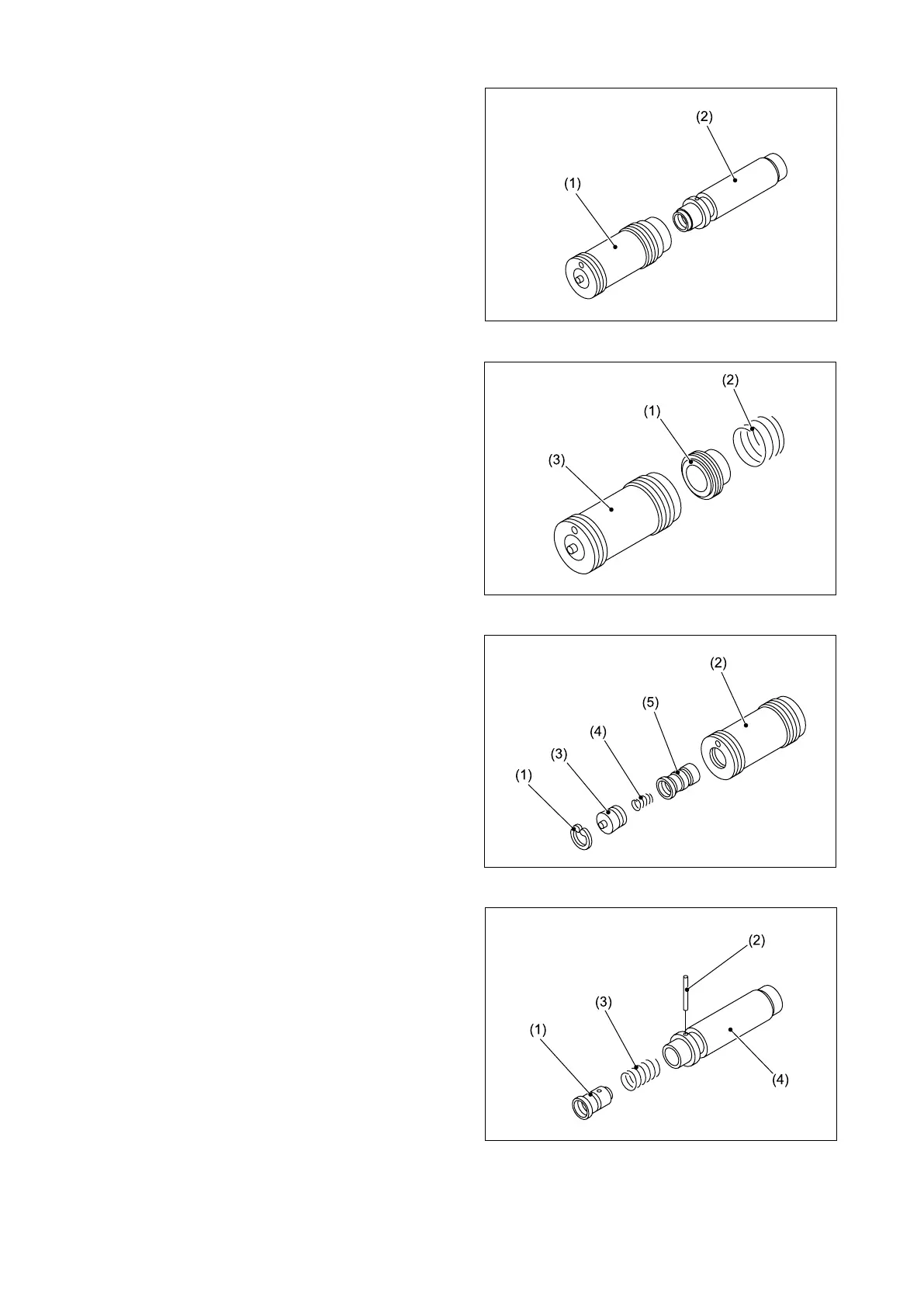 (2)
(1)

(2)
(1)
(3)

(2)
(5)
(4)
(3)
(1)

(2)
(3)
(1)
(4)