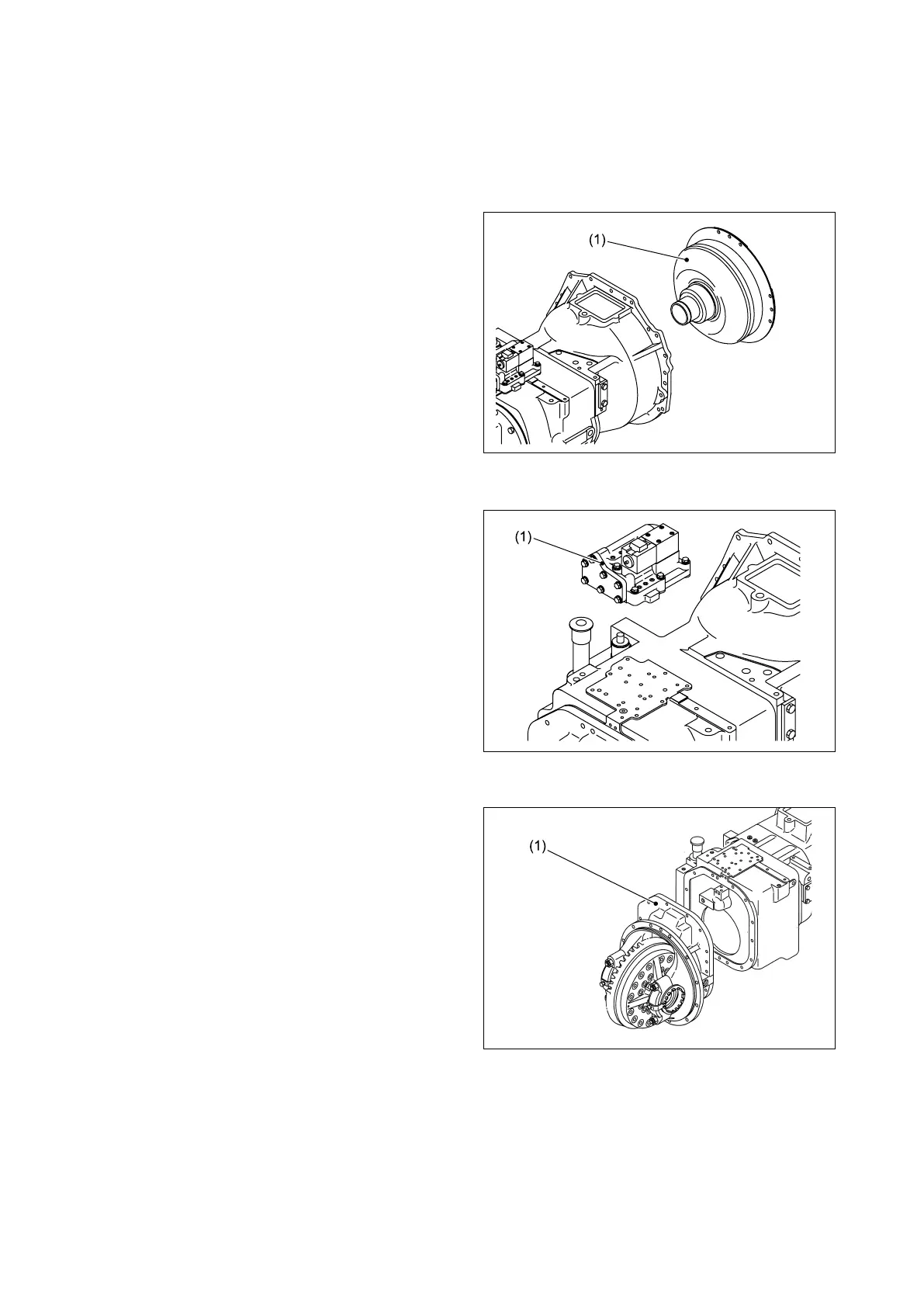 (1)

(1)

(1)