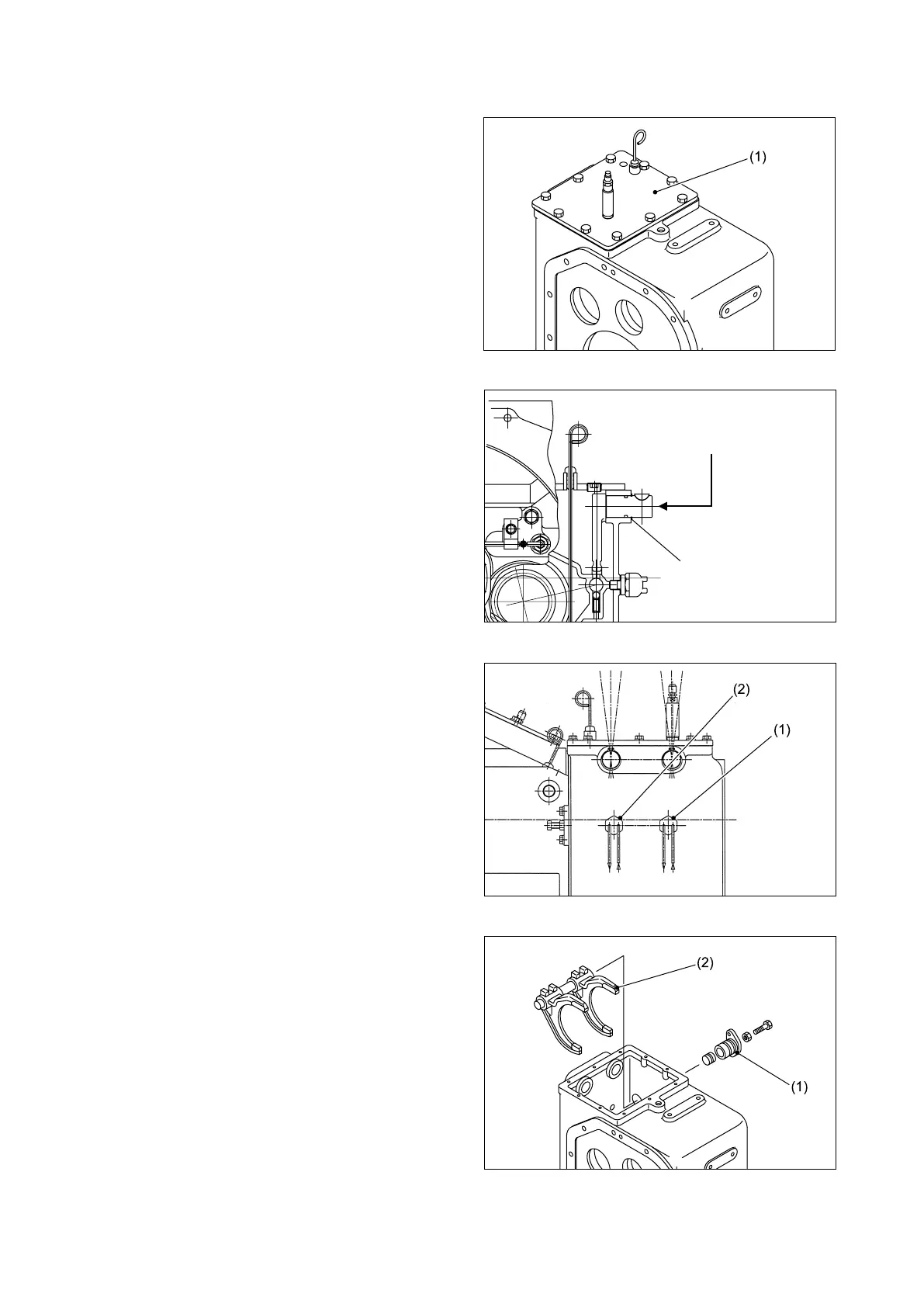 (1)

(2)

(1)

(2)

(1)