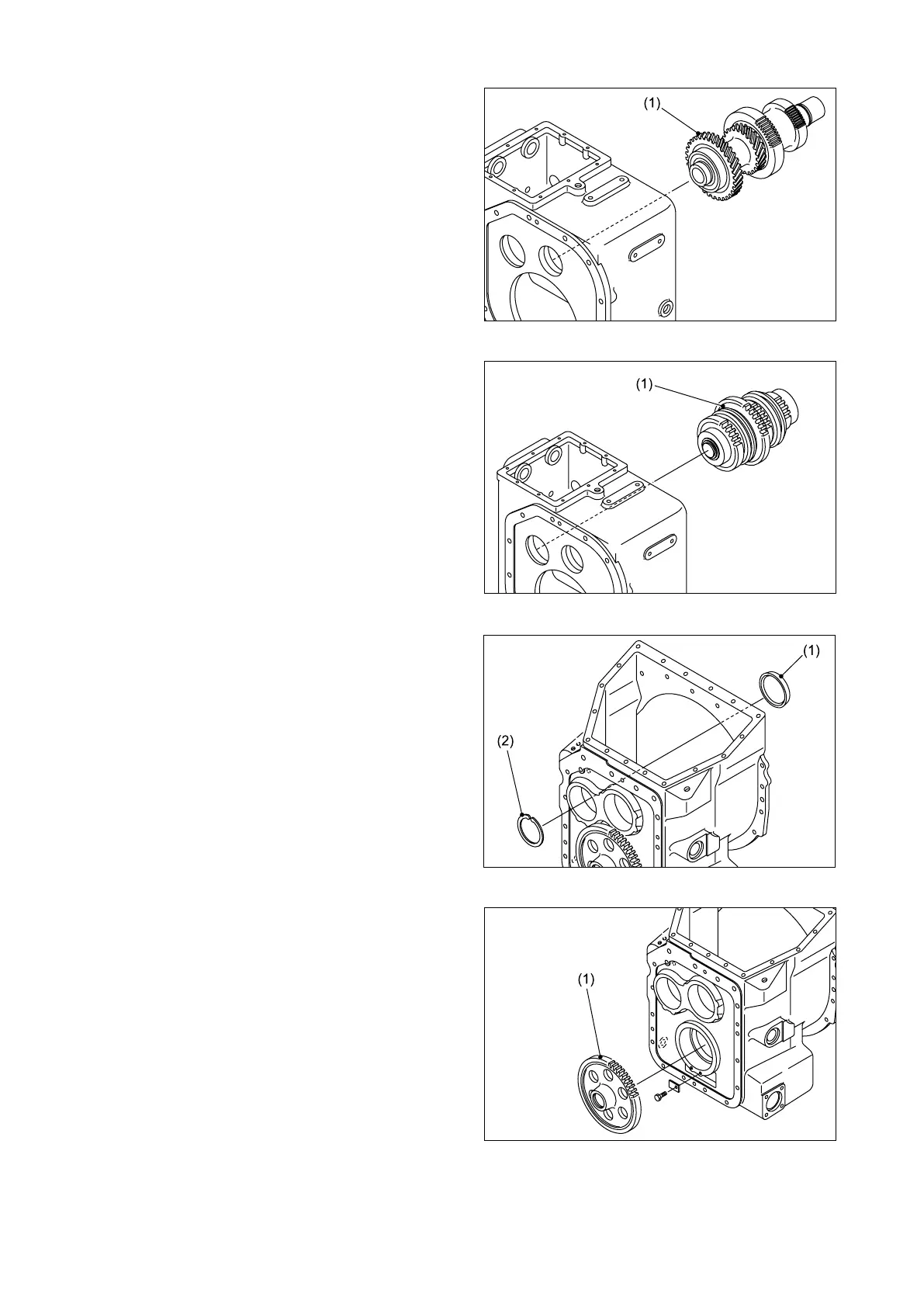 (1)

(1)

(1)

(2)

(1)