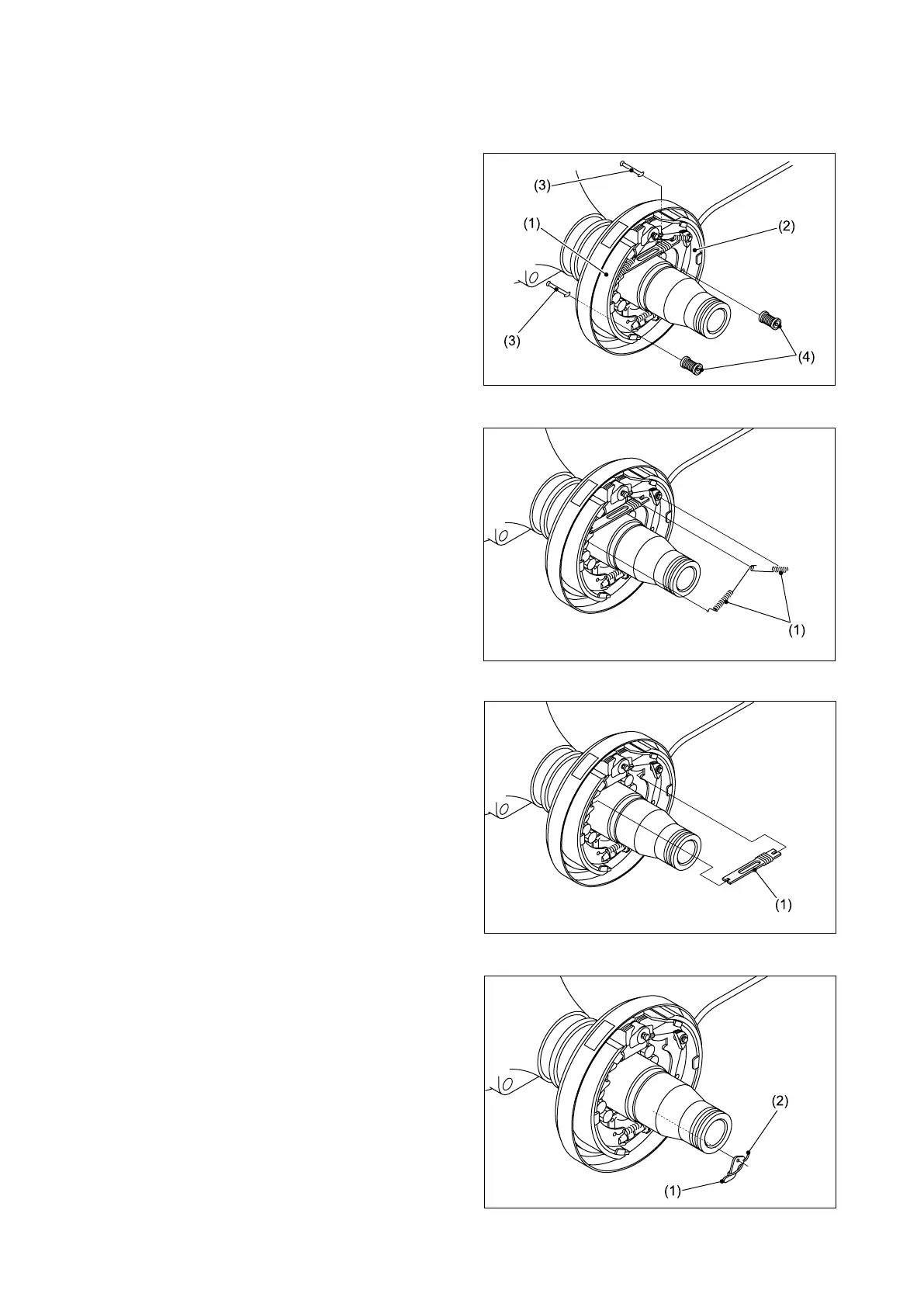 (3)
(1)
(2)
(3)
(4)

(1)

(1)

(2)
(1)