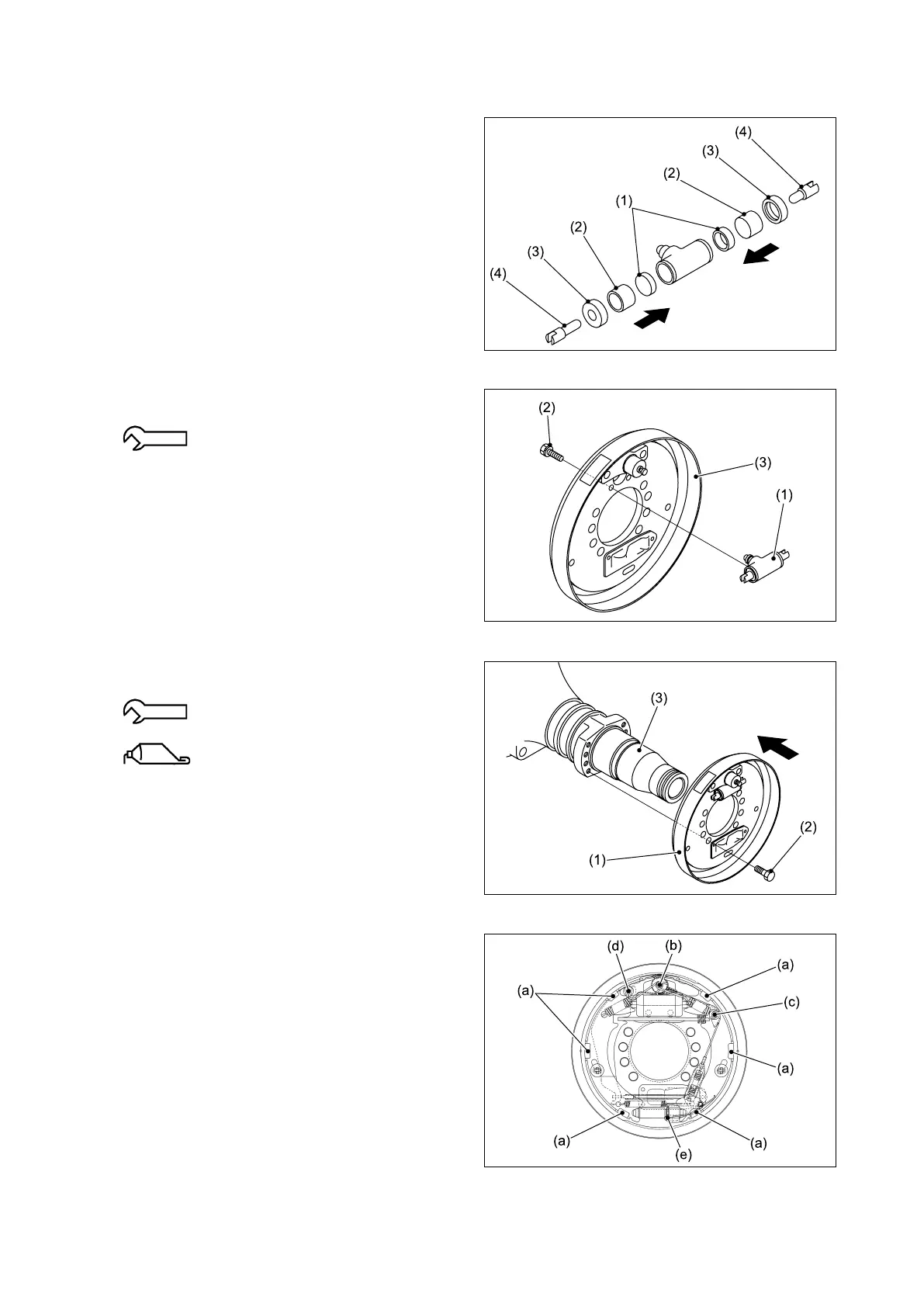 (4)
(3)
(2)
(1)
(2)
(3)
(4)

(2)
(3)
(1)

(3)
(2)
(1)

(d)
(b)
(a)
(a)
(c)
(a)
(a)
(a)
(e)