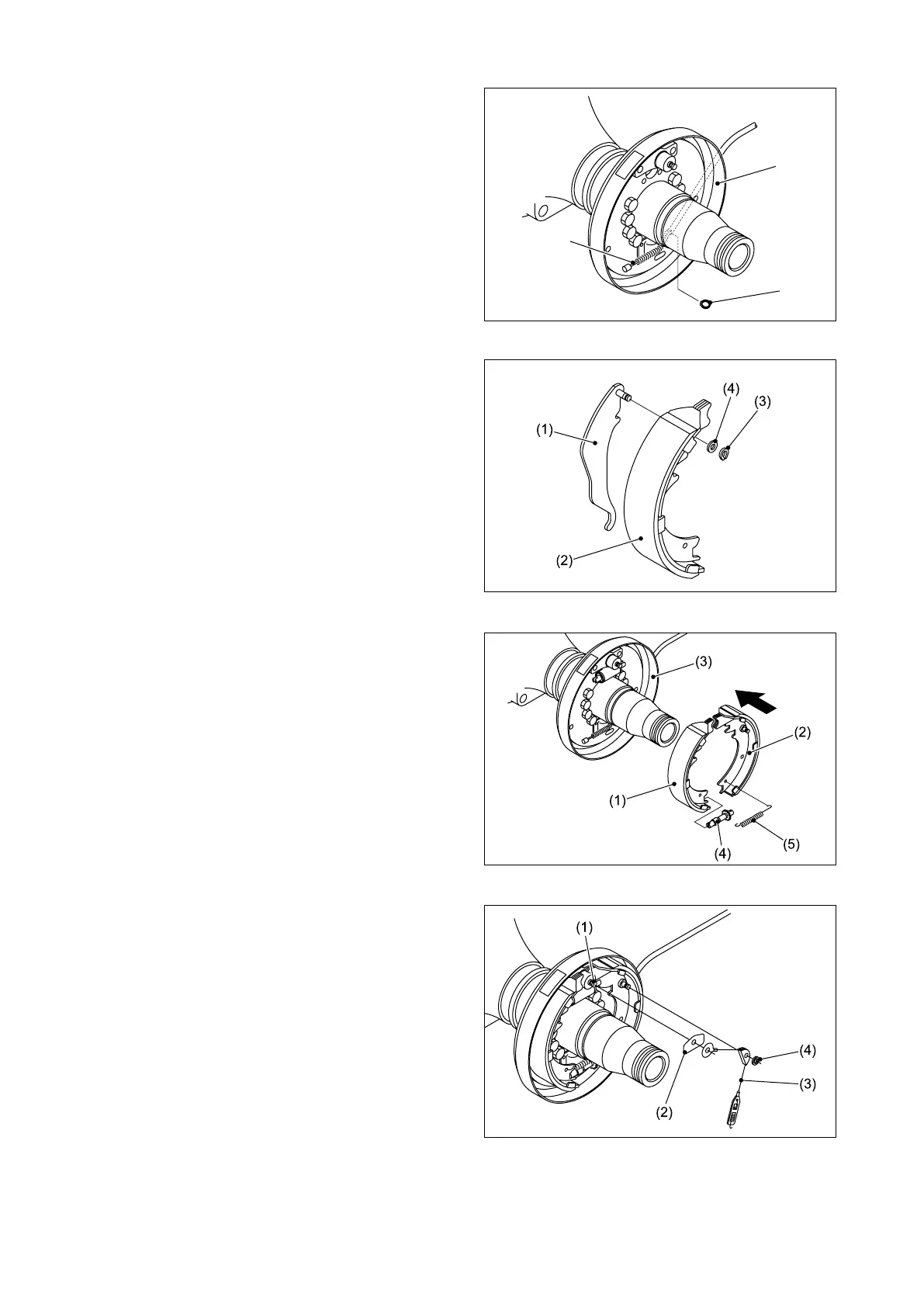 (4)
(3)
(1)
(2)

(3)
(2)
(1)
(4)
(5)

(1)
(4)
(3)
(2)