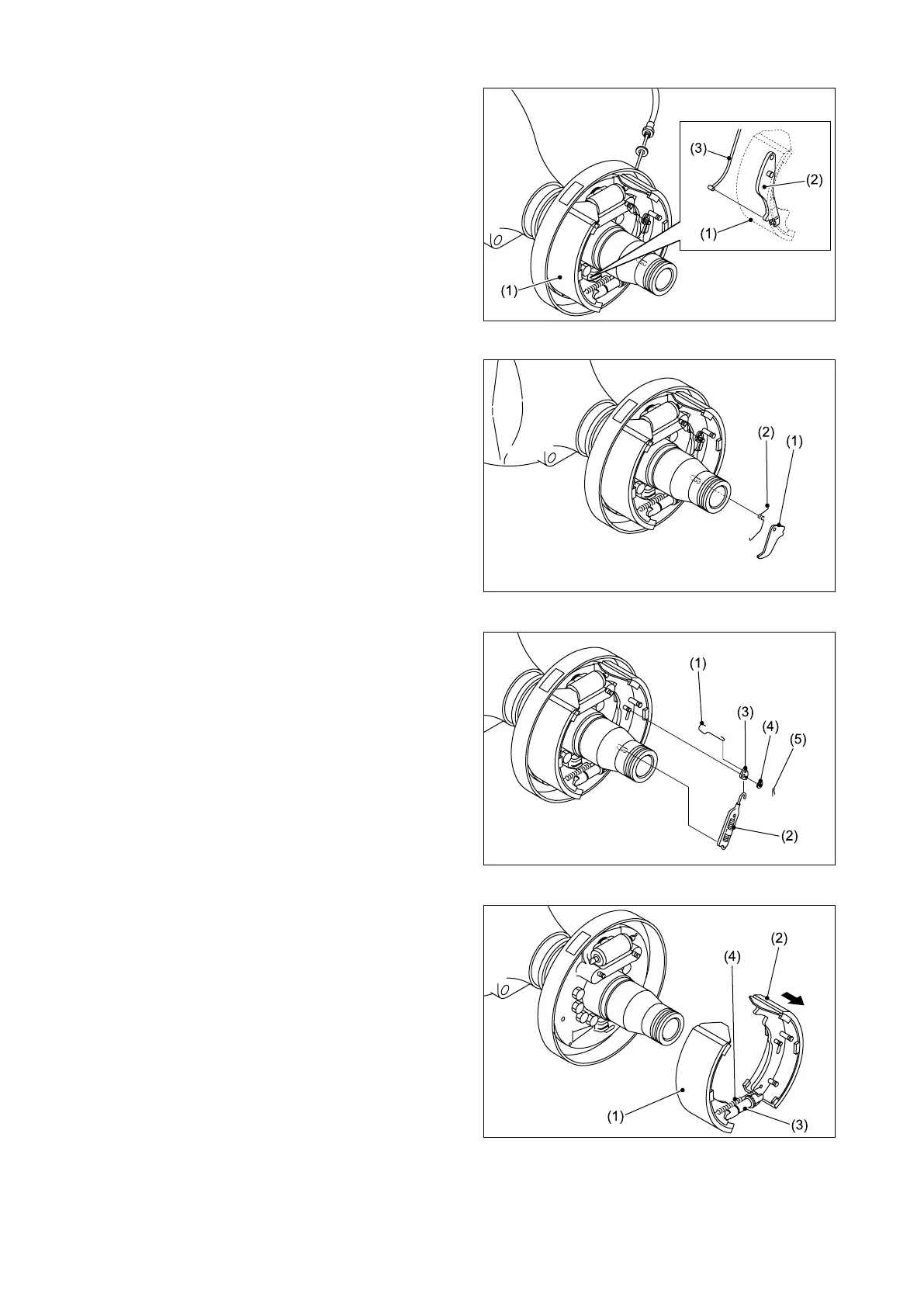 (3)
(2)
(1)
(1)

(2)
(1)

(1)
(3)
(4)
(5)
(2)

(2)
(4)
(1)
(3)