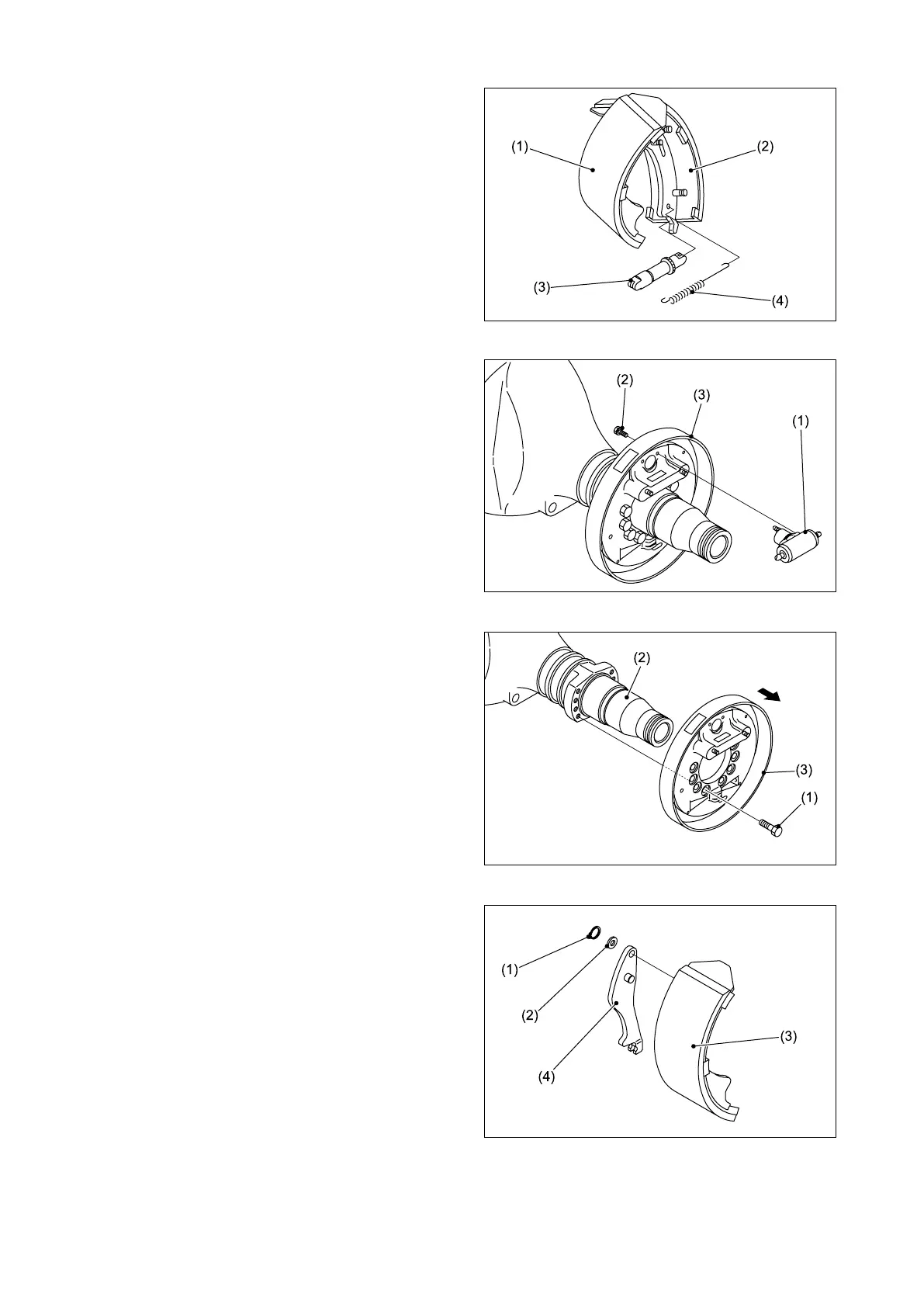 (1)
(2)
(3)
(4)

(2)
(3)
(1)

(2)
(3)
(1)

(1)
(2)
(3)
(4)