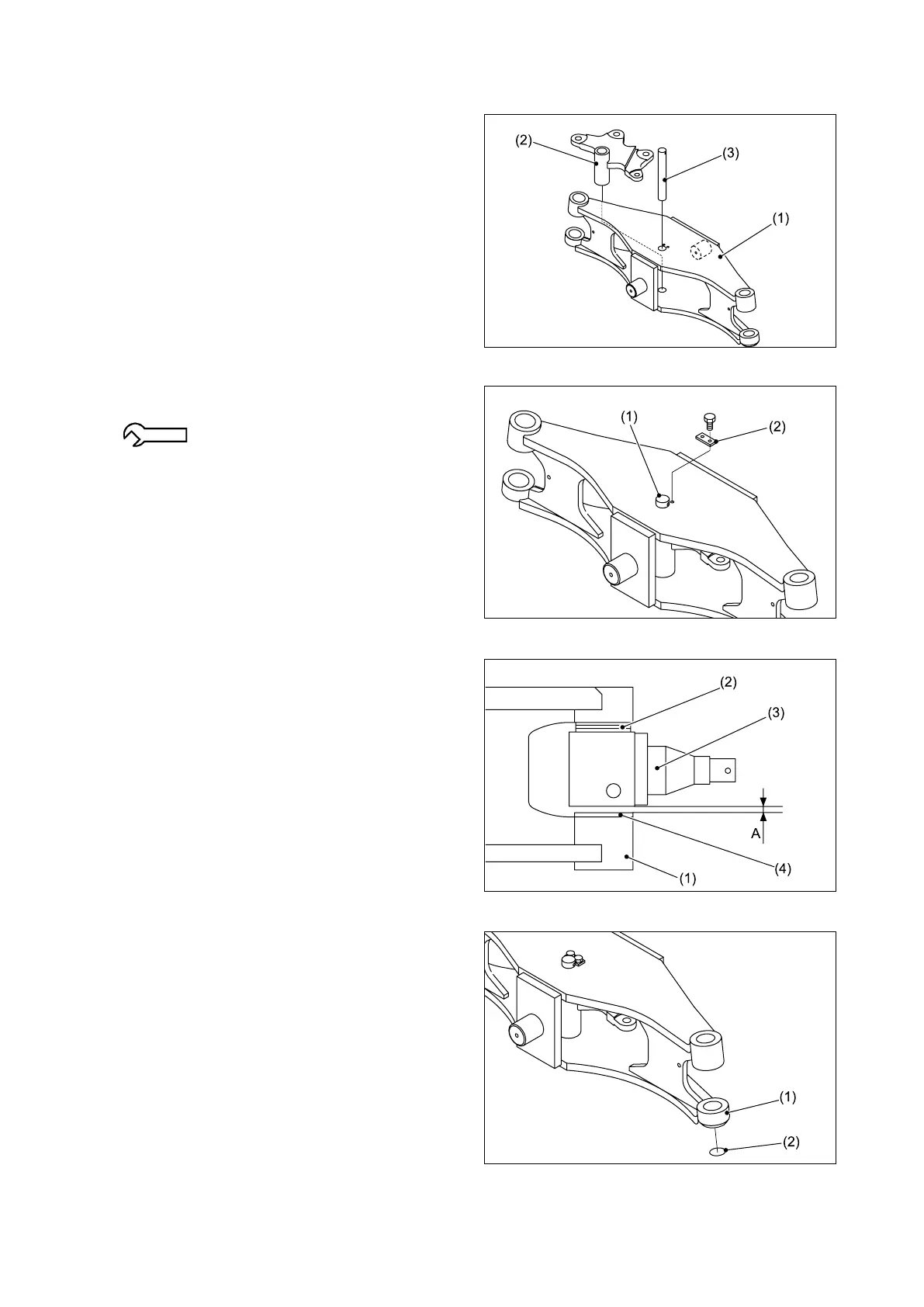 (2)
(3)
(1)

(1)
(2)

(2)
(3)
A
(4)
(1)

(1)
(2)