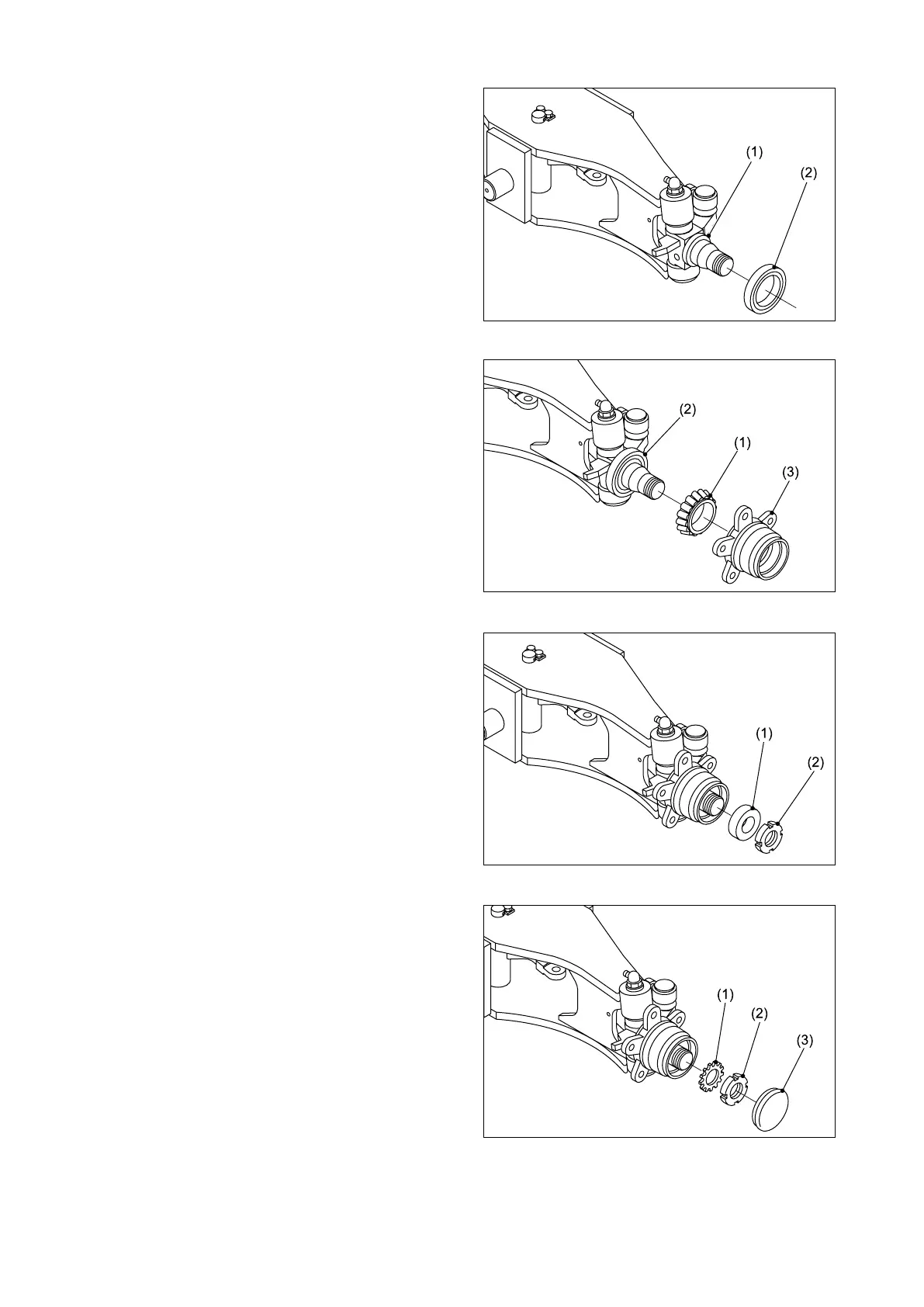 (1)
(2)

(2)
(1)
(3)

(1)
(2)

(1)
(2)
(3)