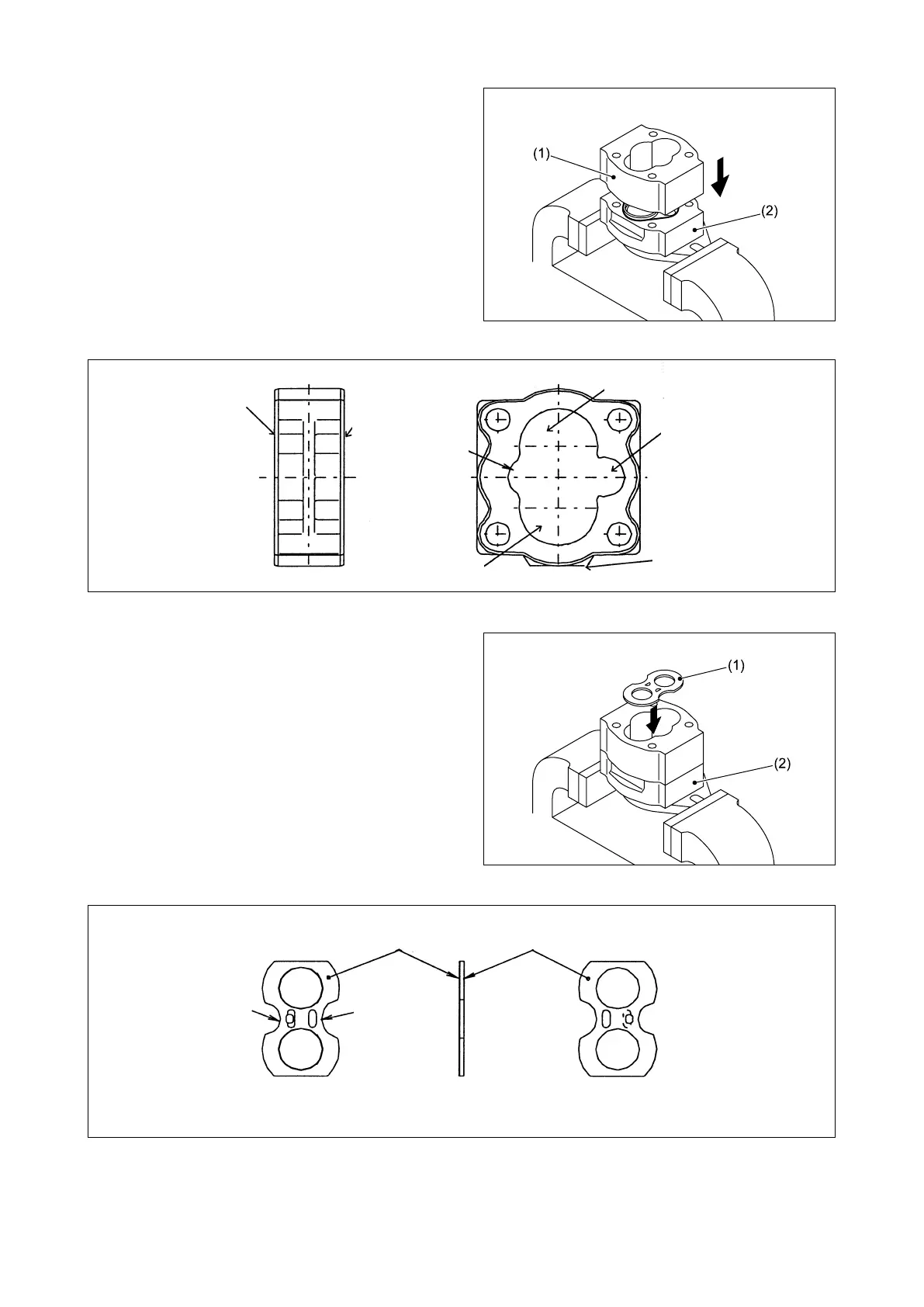 (1)

(2)

(1)

(2)