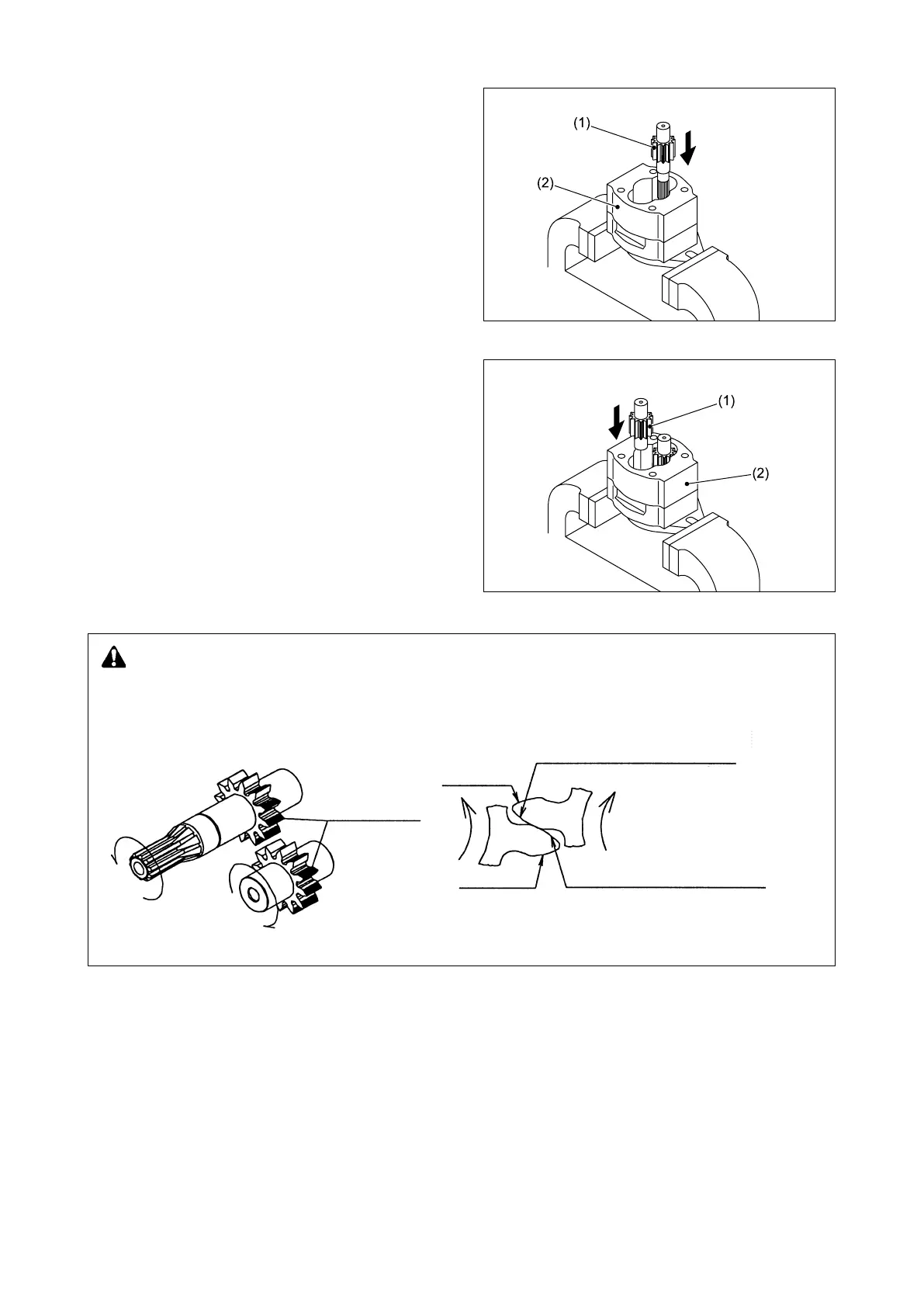 (1)

(2)

(1)

(2)