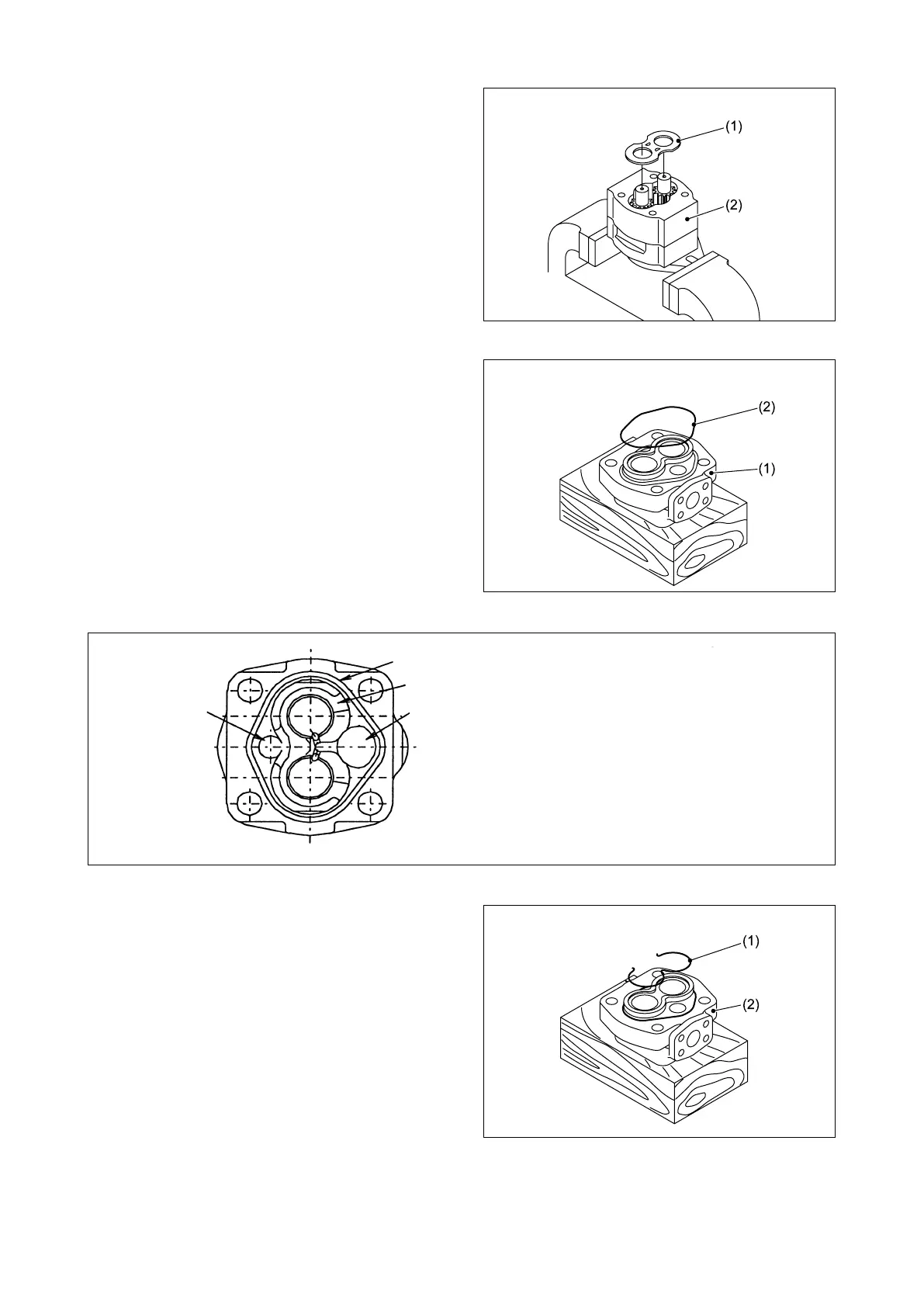 (1)

(2)

(2)

(1)

(1)

(2)