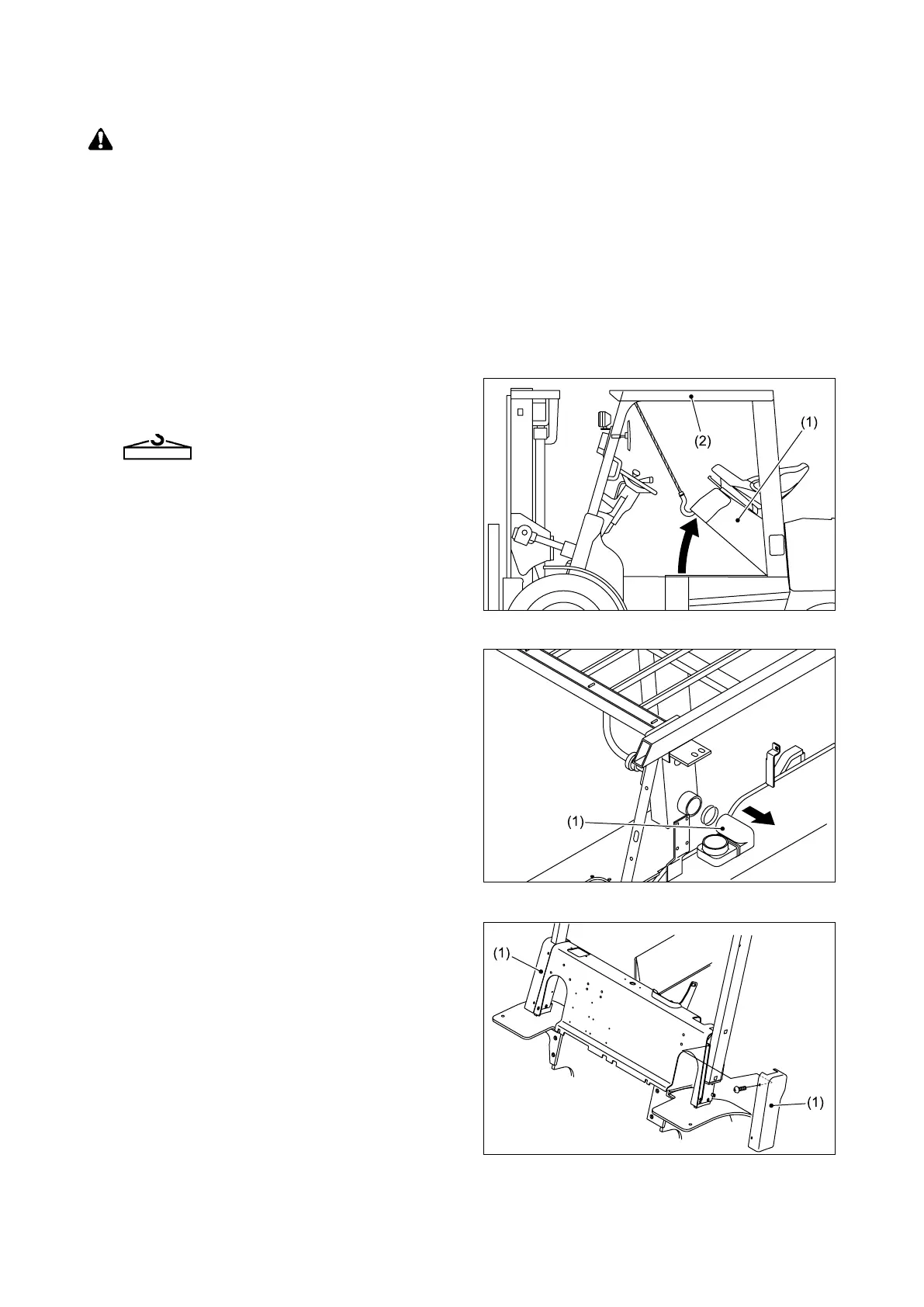 (2)

(1)

(1)

(1)

(1)