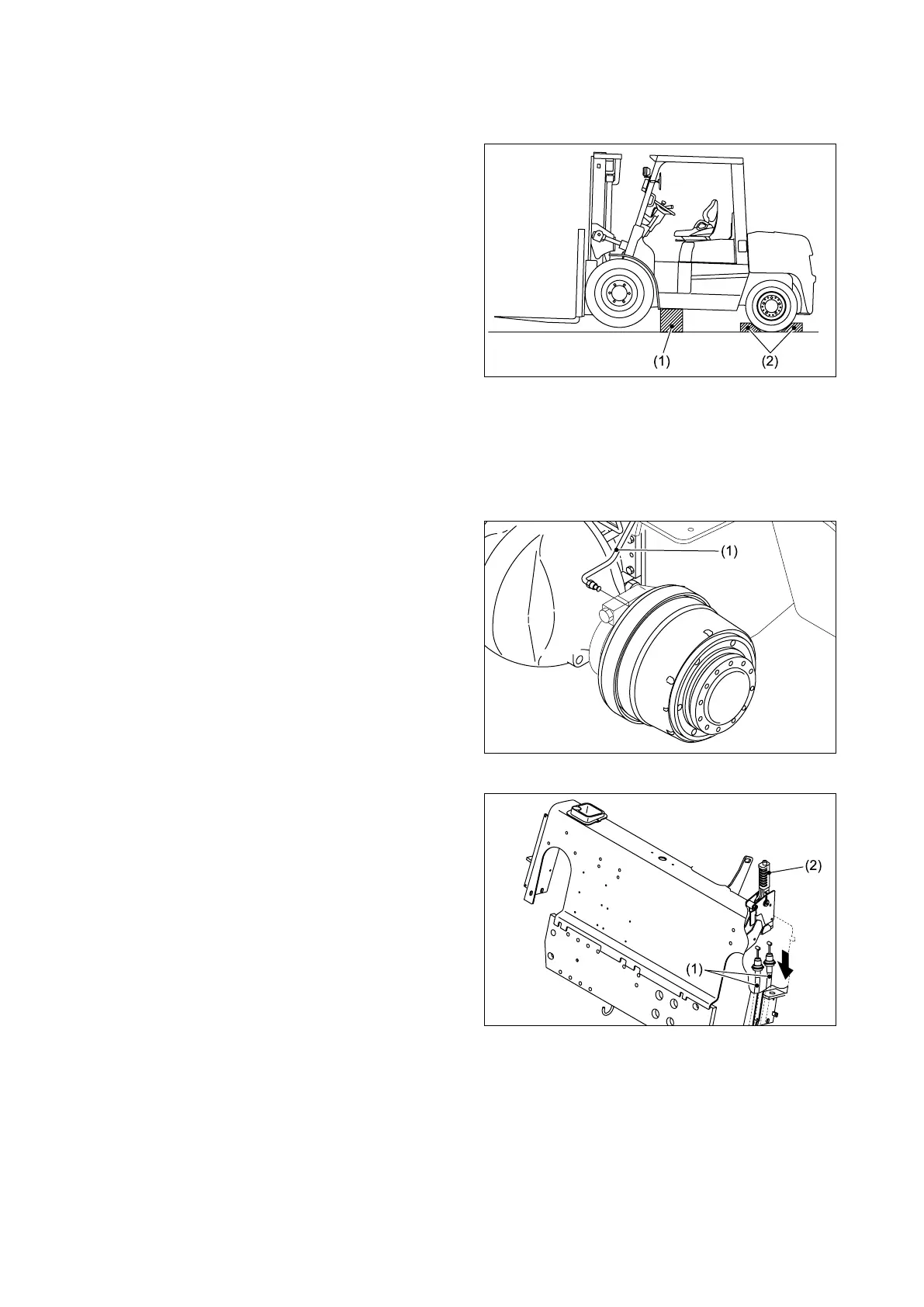 (1)
(2)

(1)

(2)
(1)