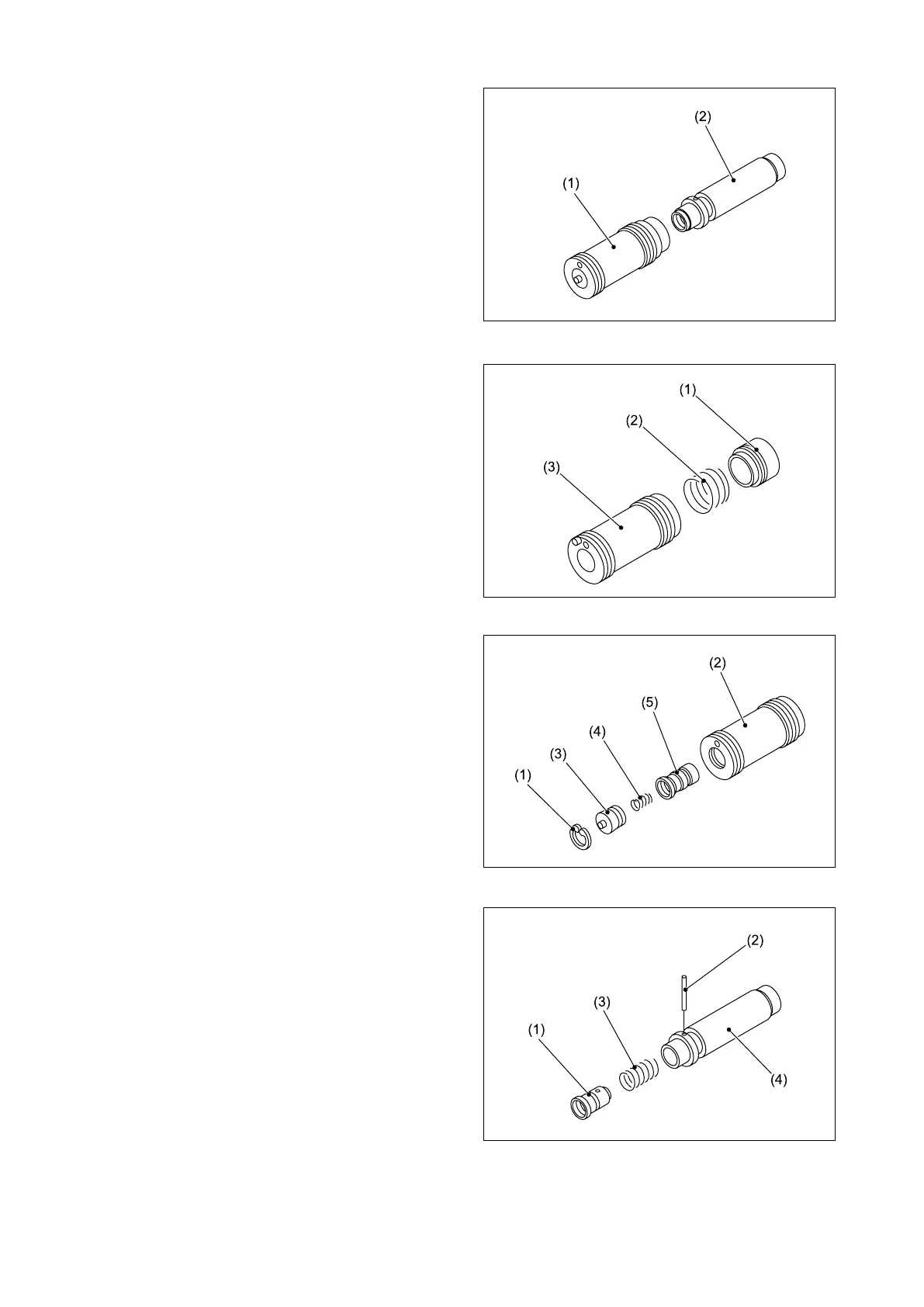 (2)
(1)

(1)
(2)
(3)

(2)
(5)
(4)
(3)
(1)

(2)
(3)
(1)
(4)