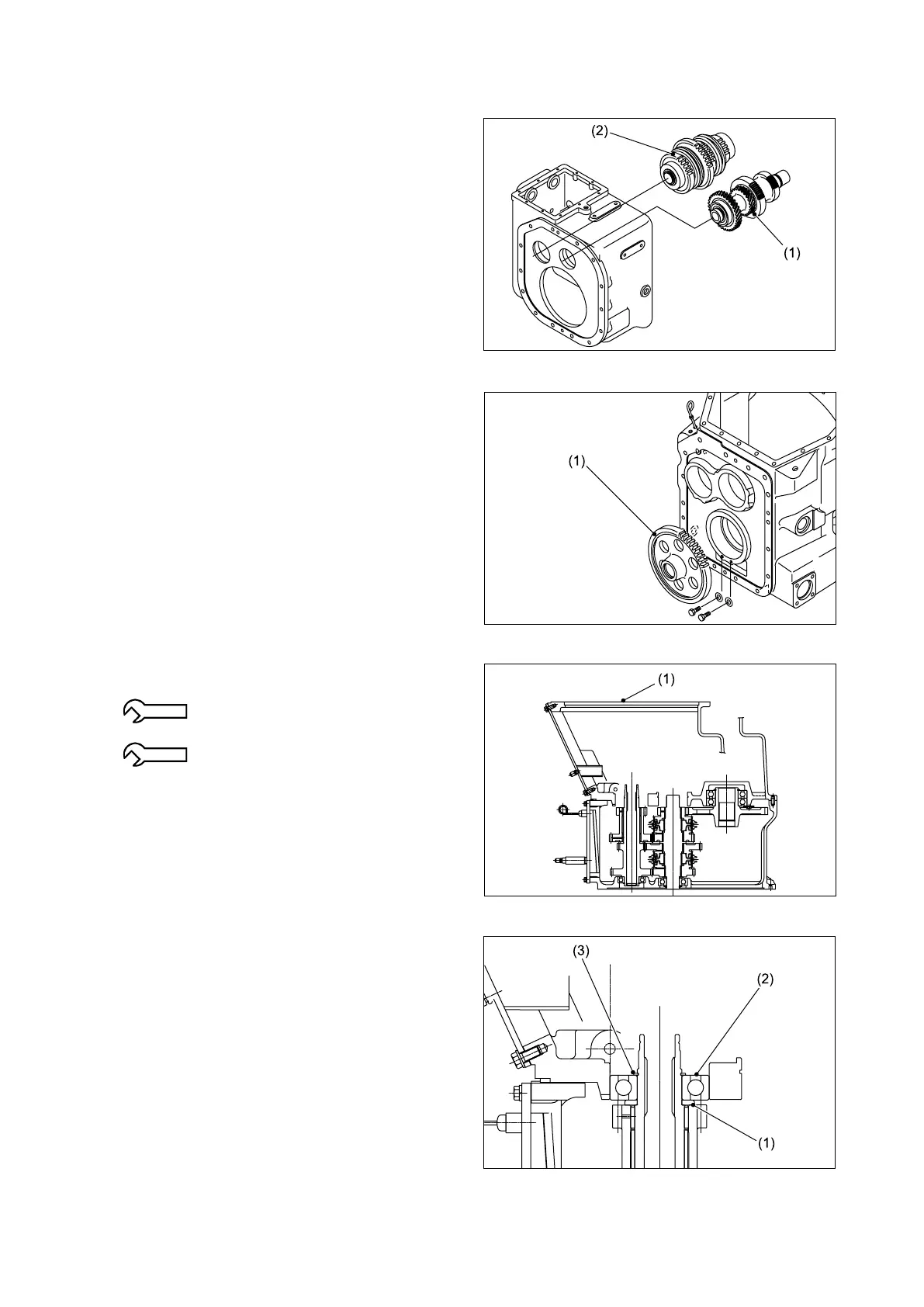 (2)

(1)

(1)

(1)

(3)

(2)

(1)